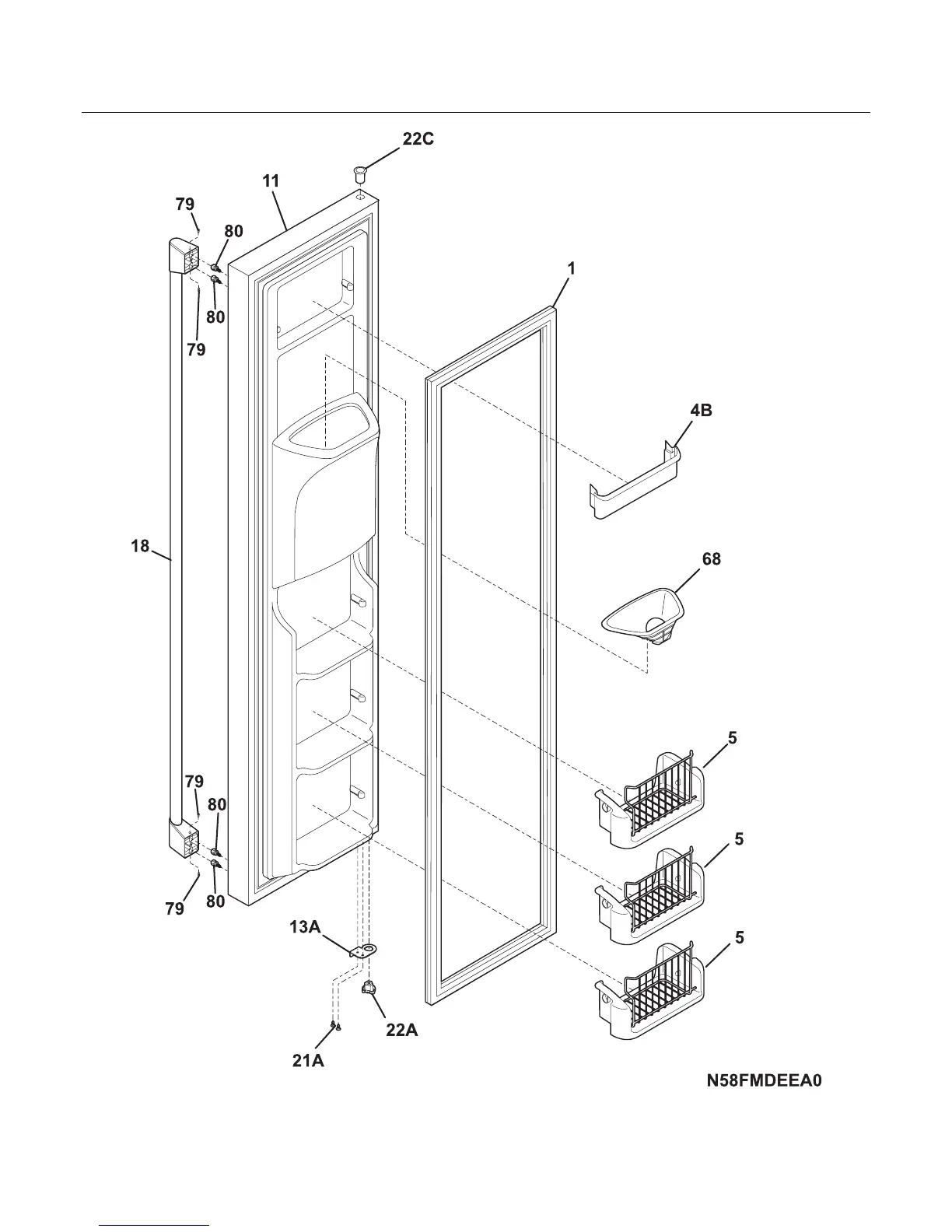 22C
11
79
80
80
79
1
4B
18
68
5
79
80
5
79
80
13A
5
22A
21A
N58FMDEEA0