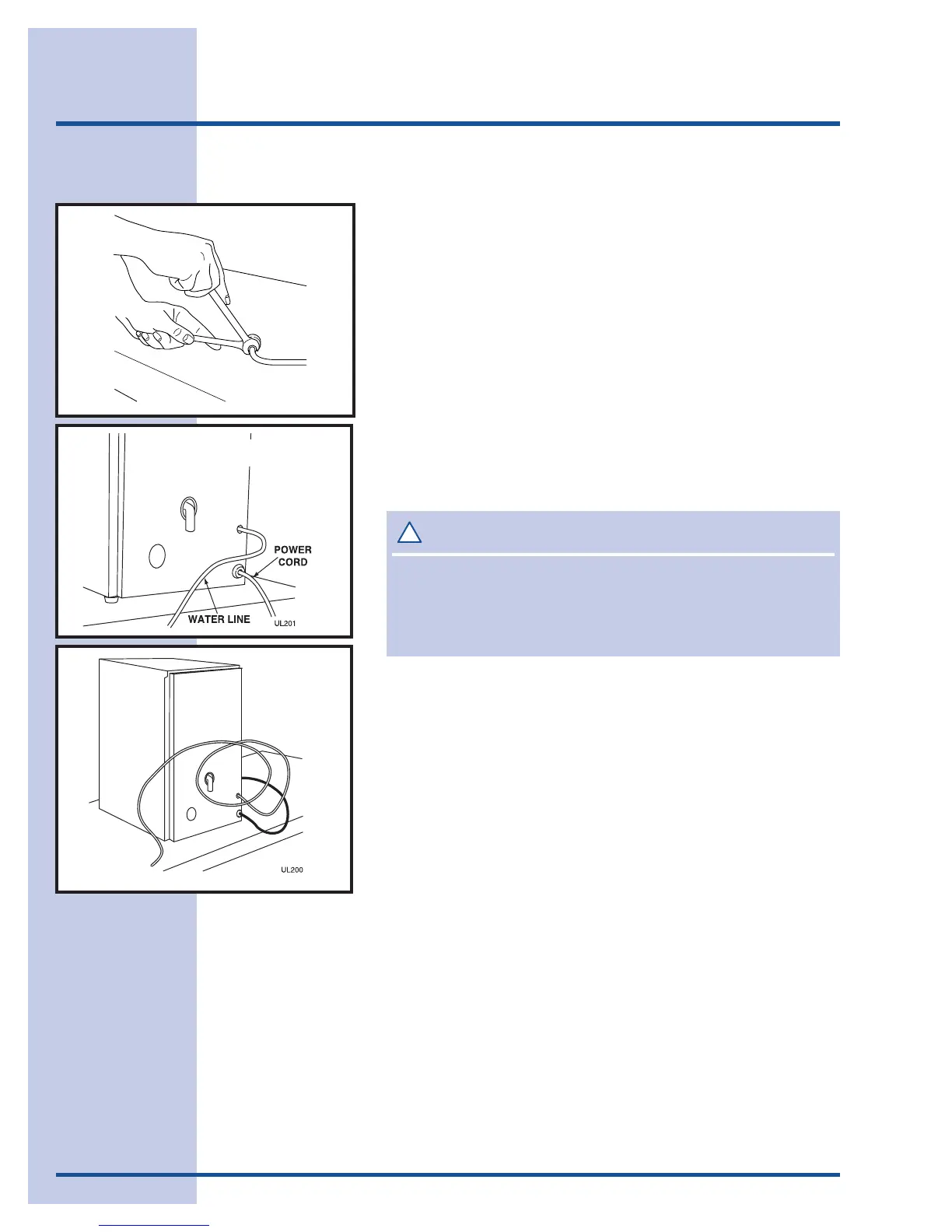 POWER CORD

WATER LINE

UL201

UL200