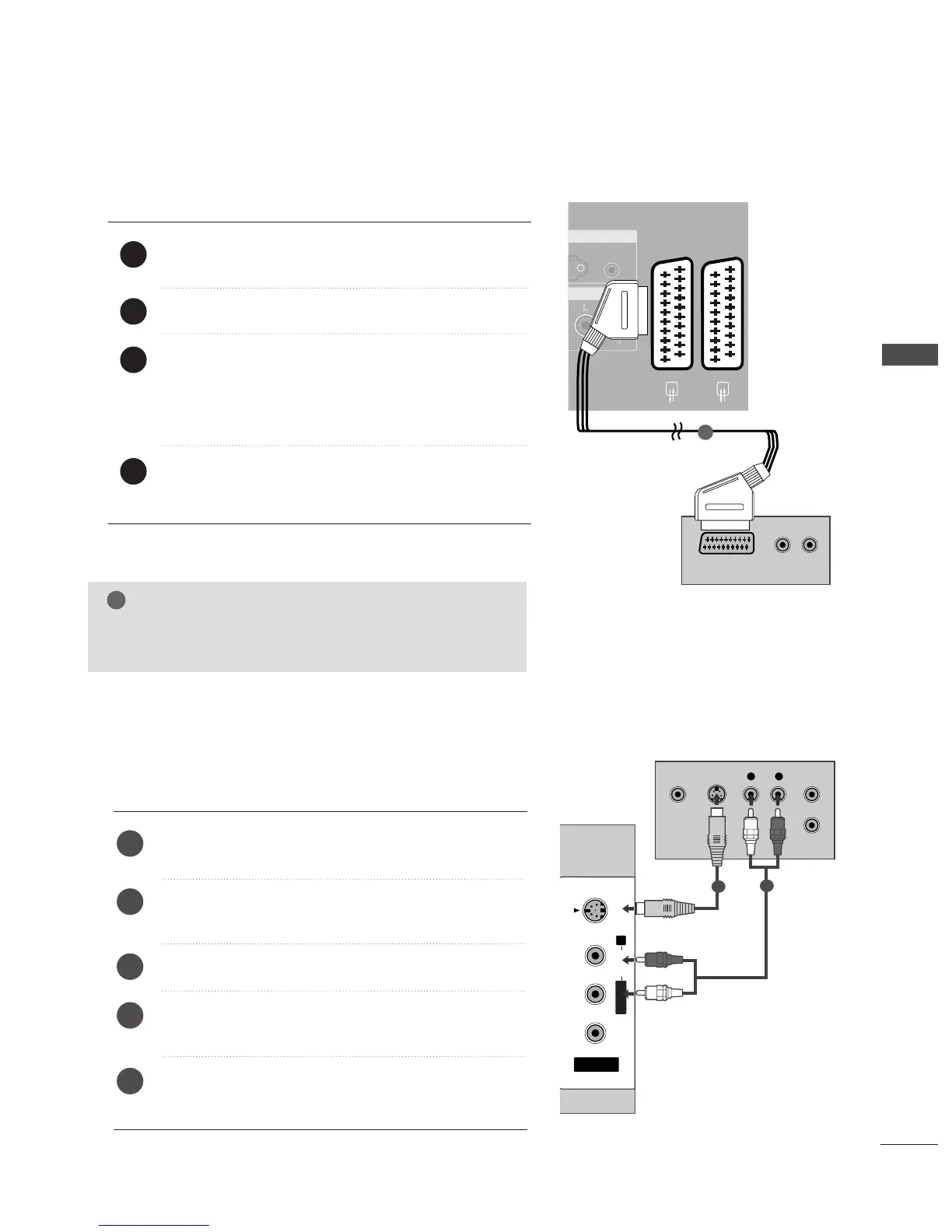 L