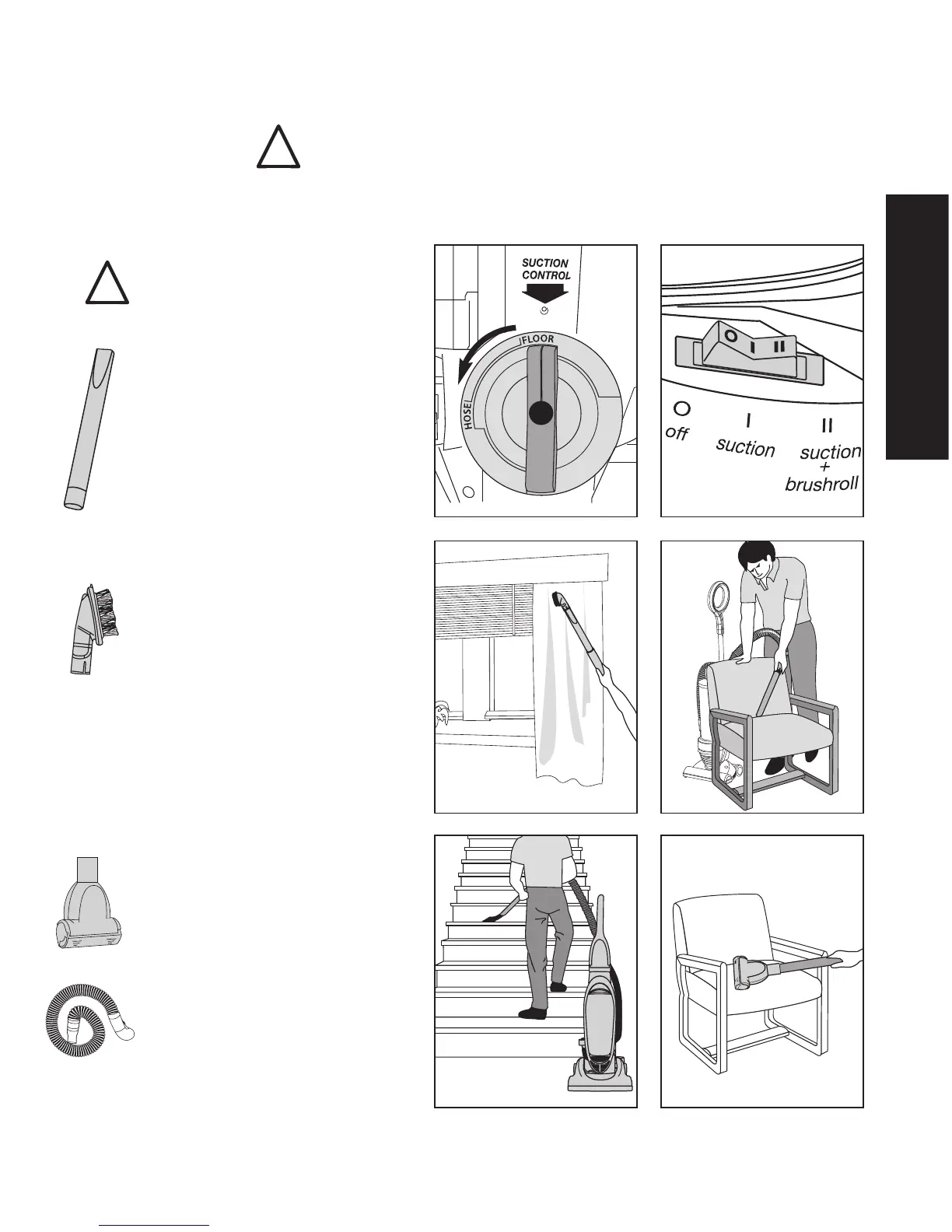 SUCTION CONTROL

FLOOR

HOSE

O I II

O
off

I
suction

II
suction
+
brushroll