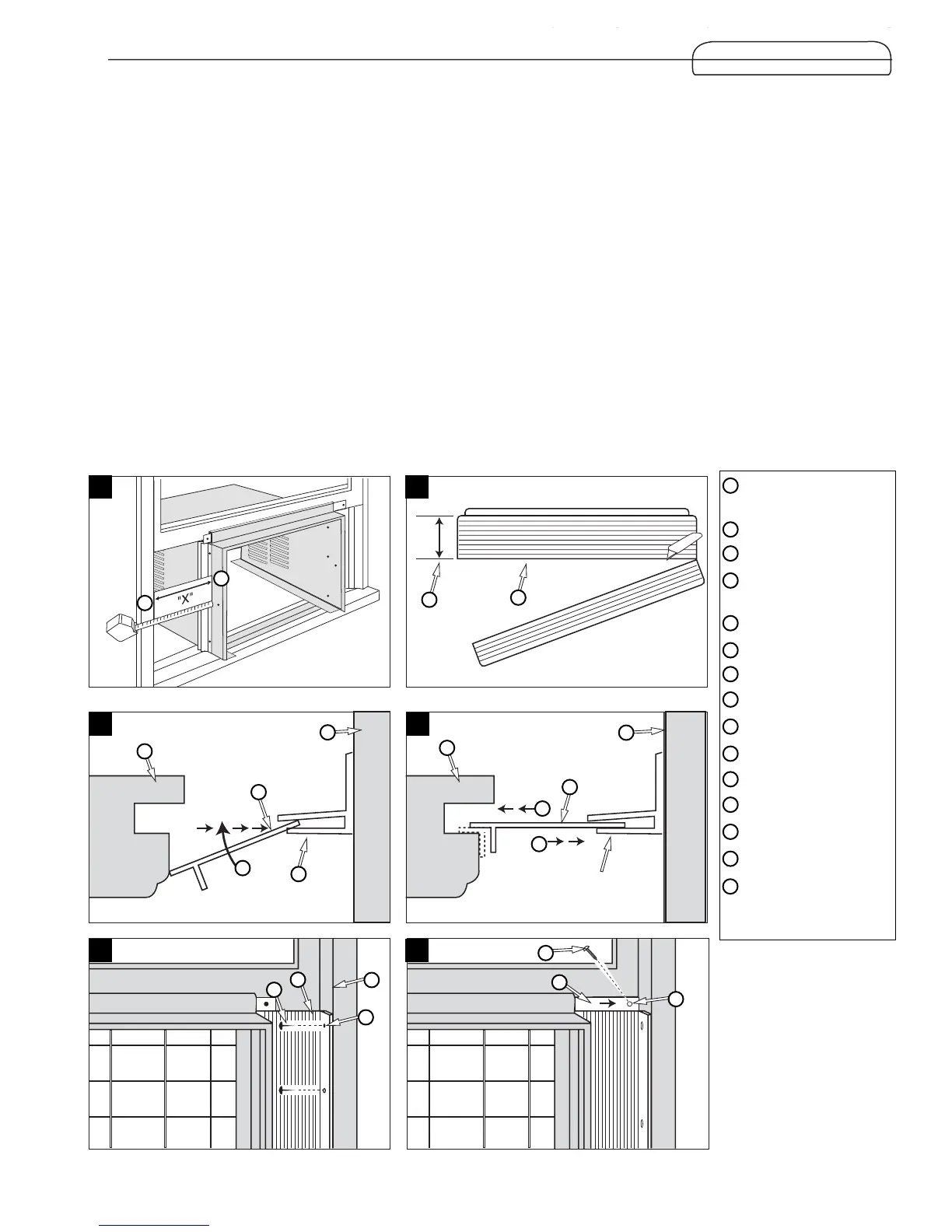 "X"