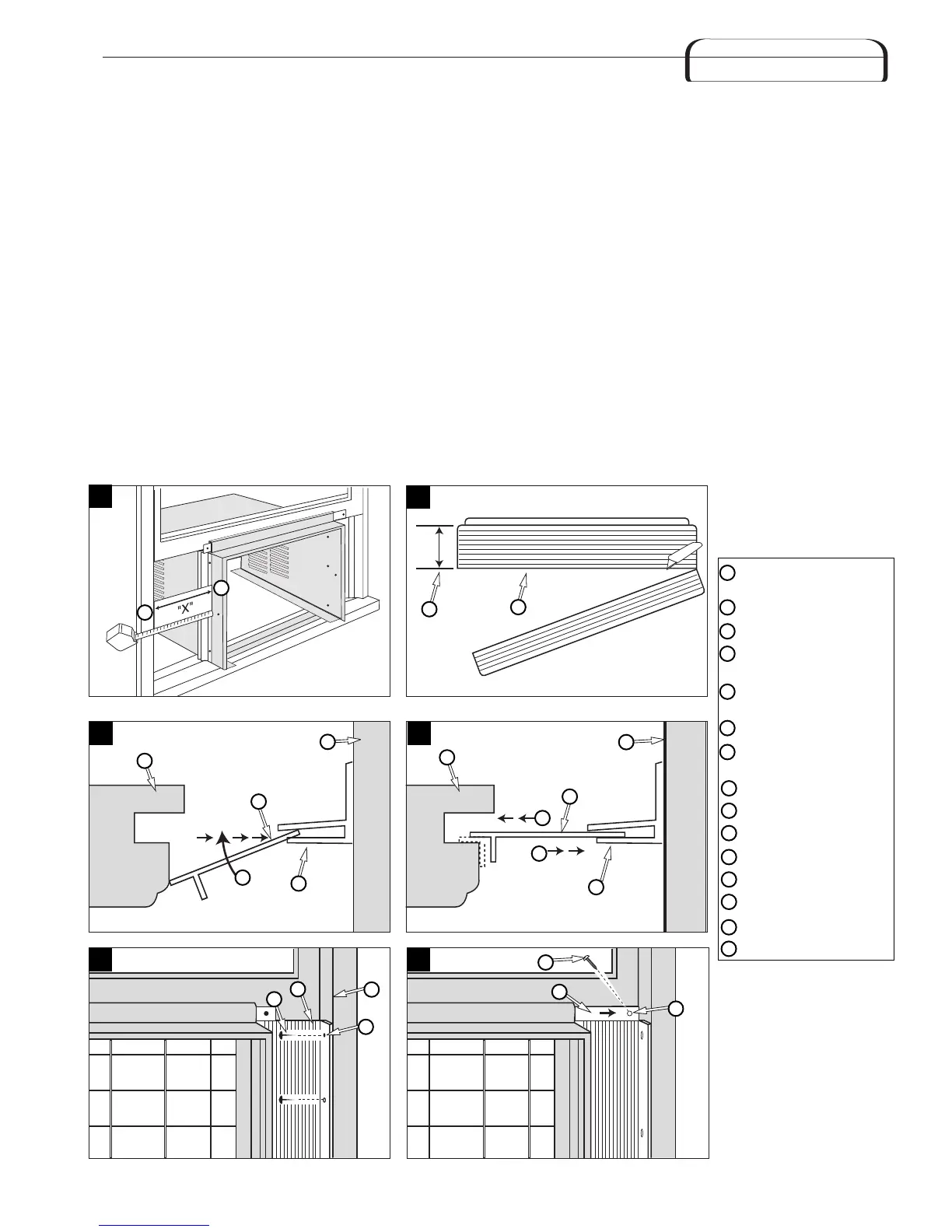 "X"