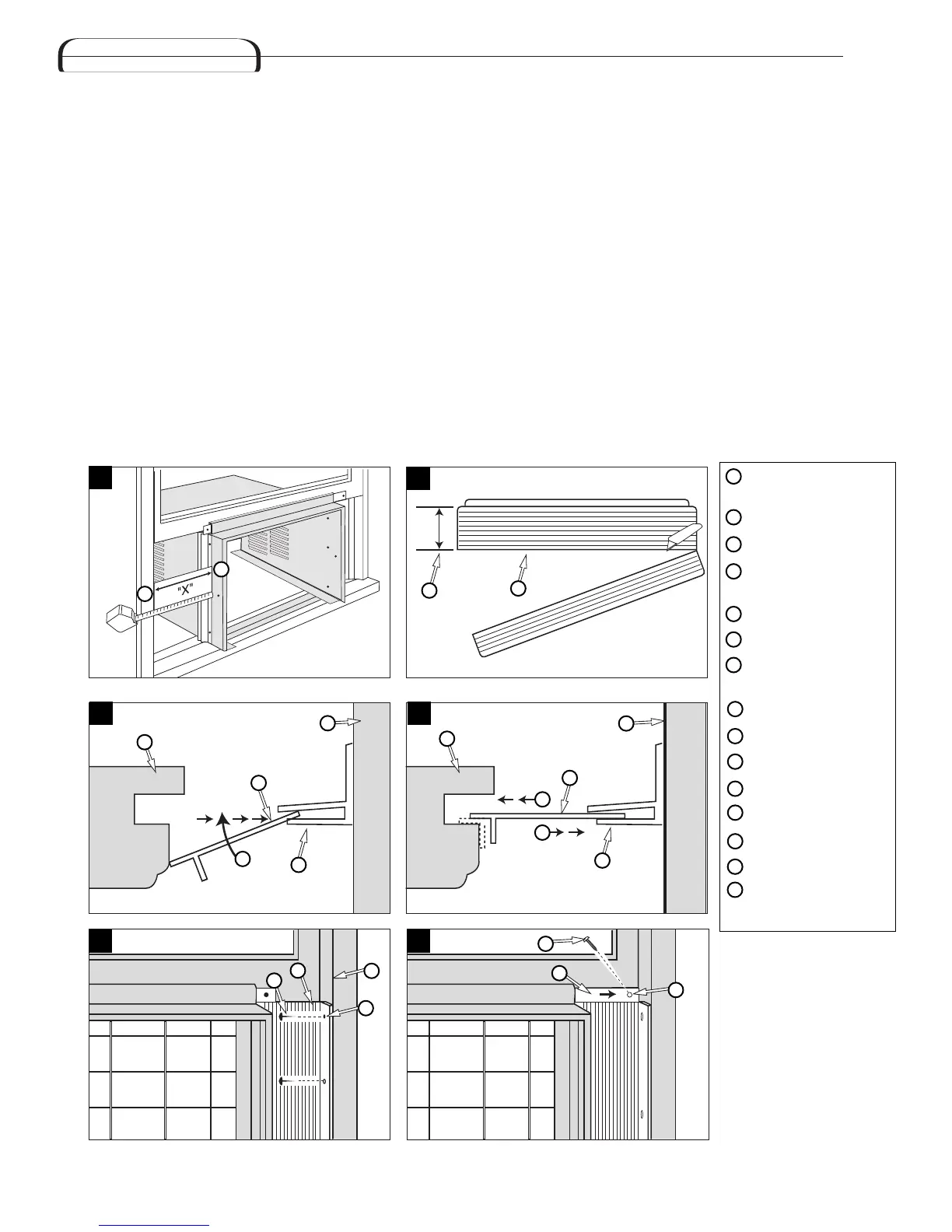 "X"