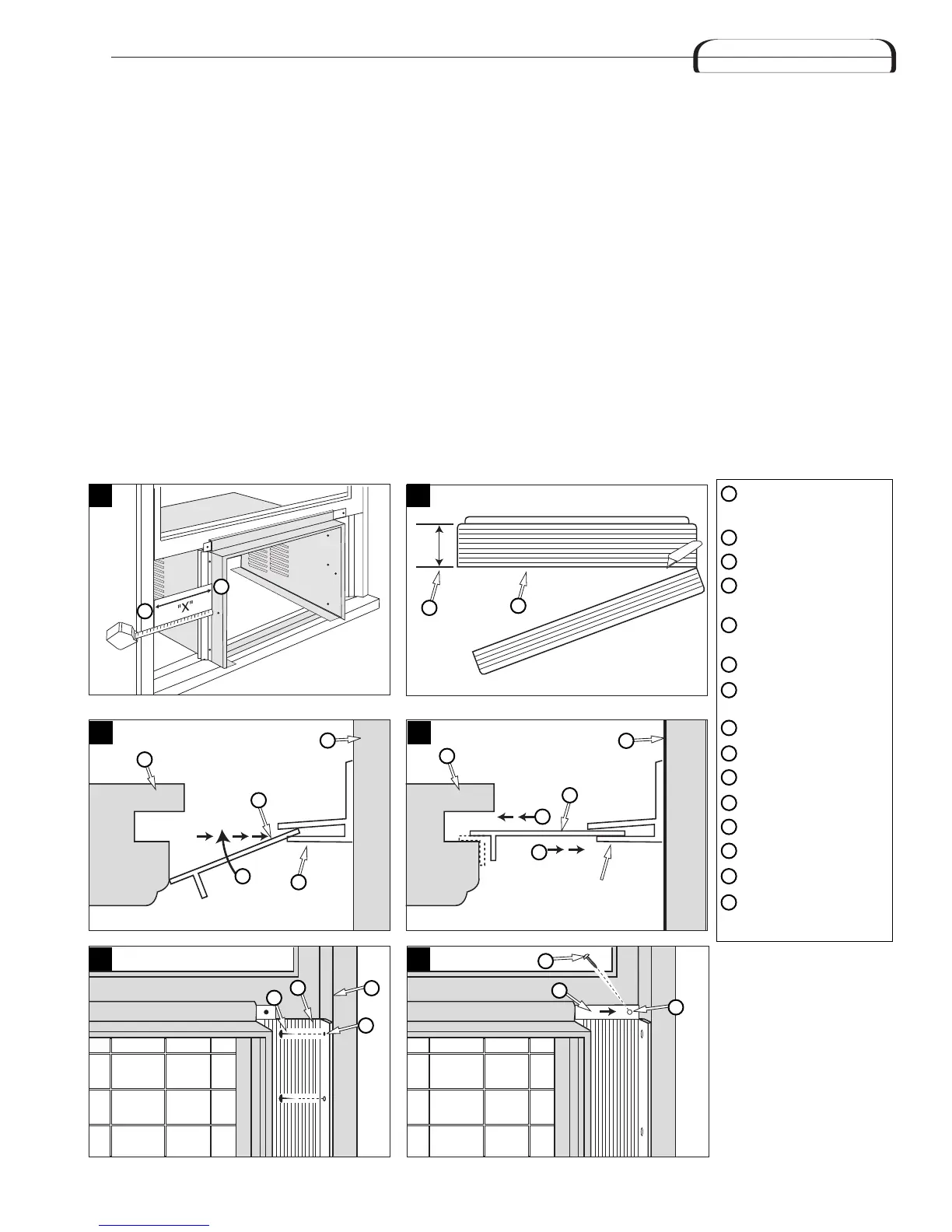 "X"