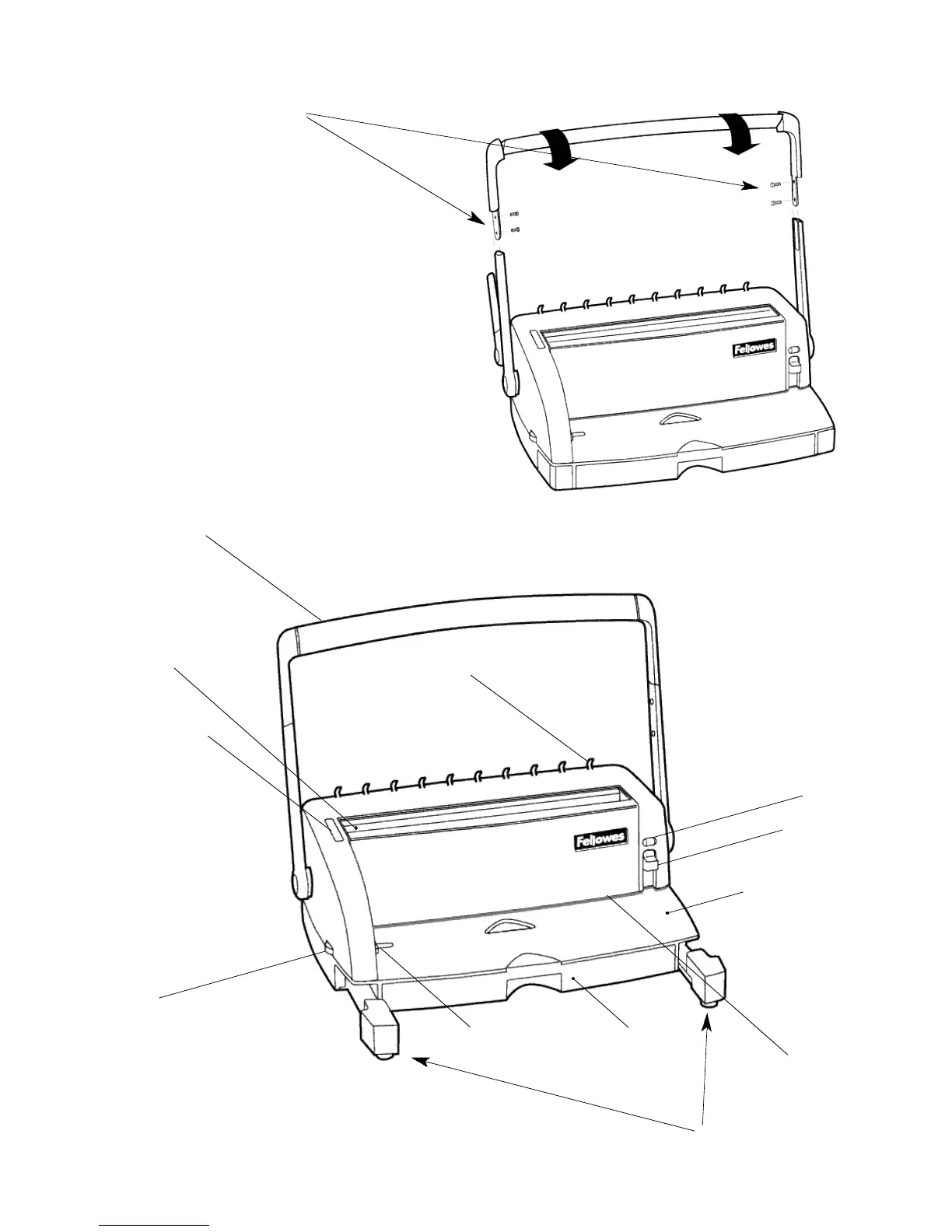 Fellowes

Fellowes