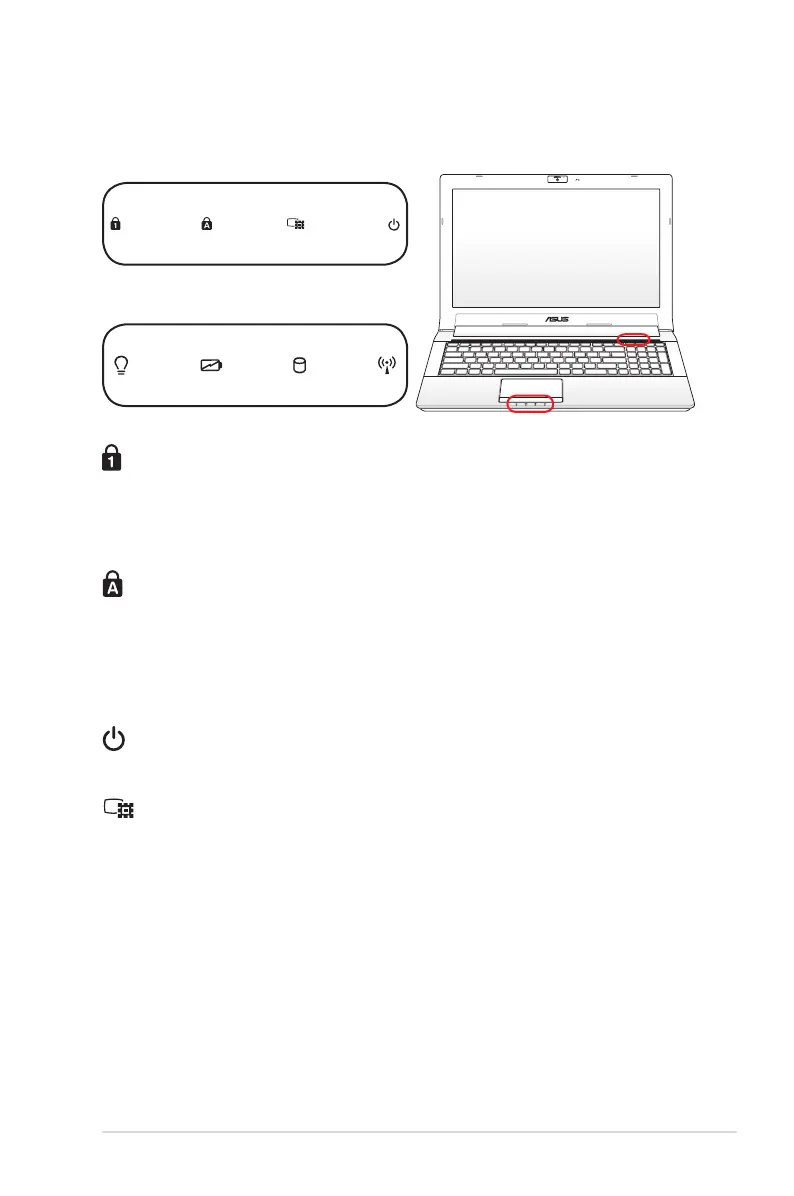 ASUS