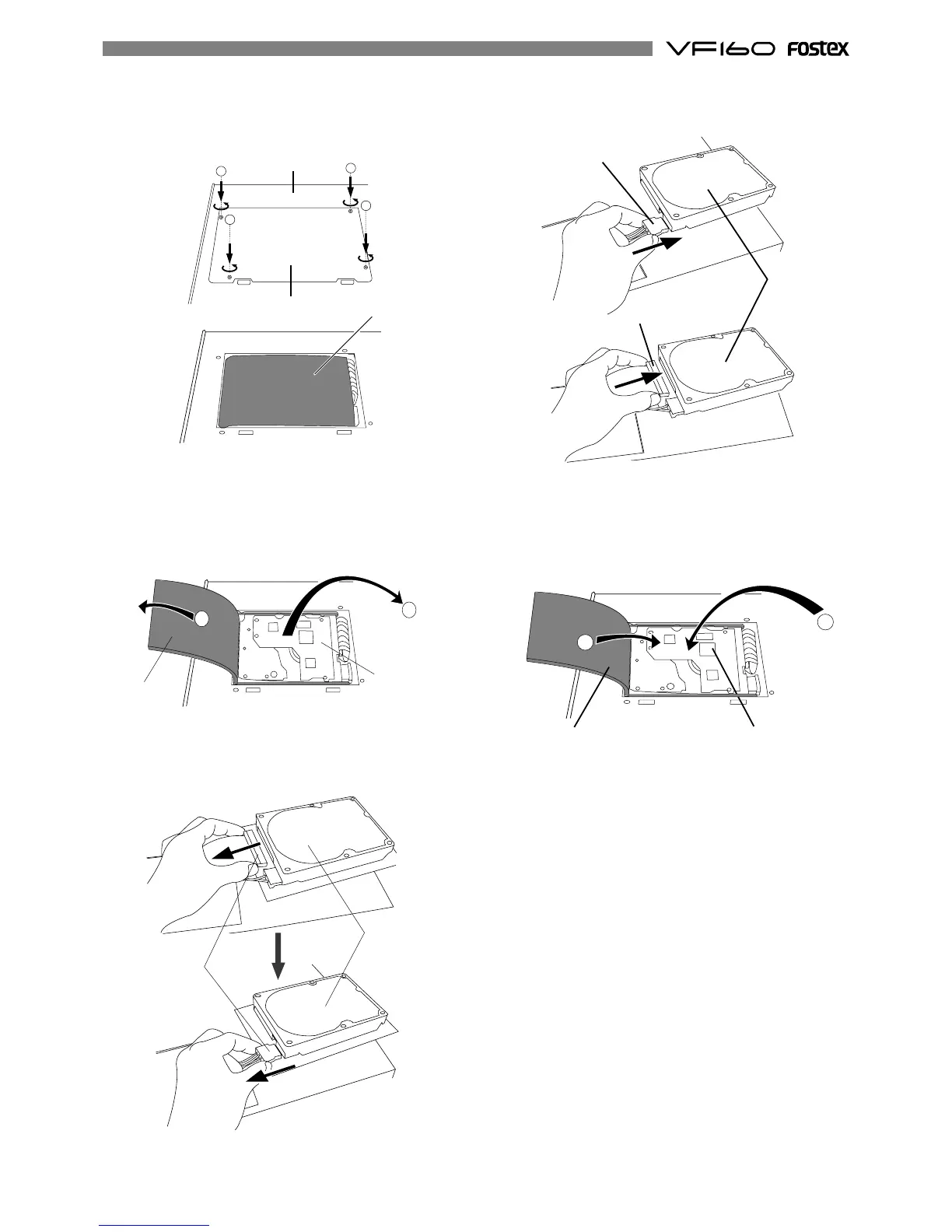 VF160 Fostex