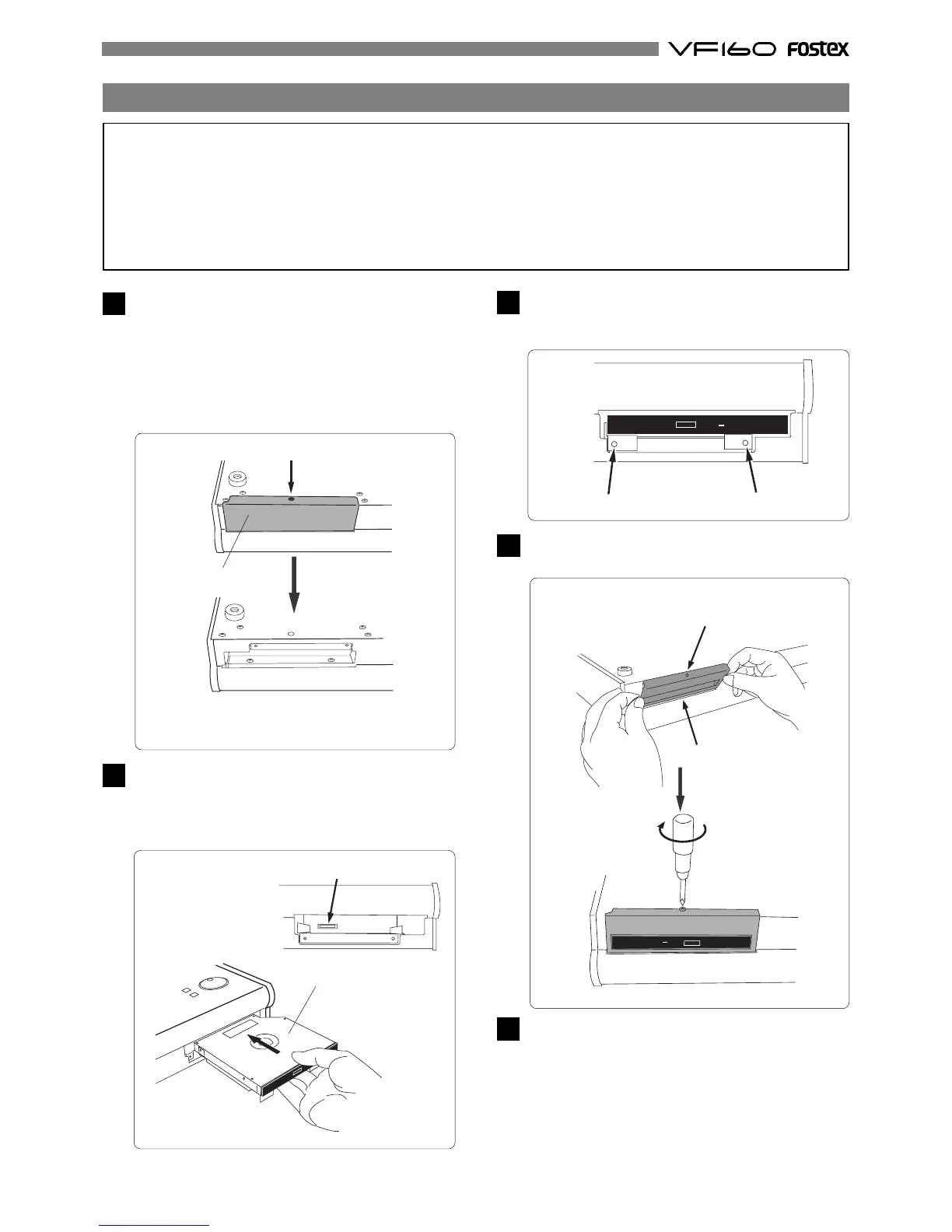 VF160 Fostex