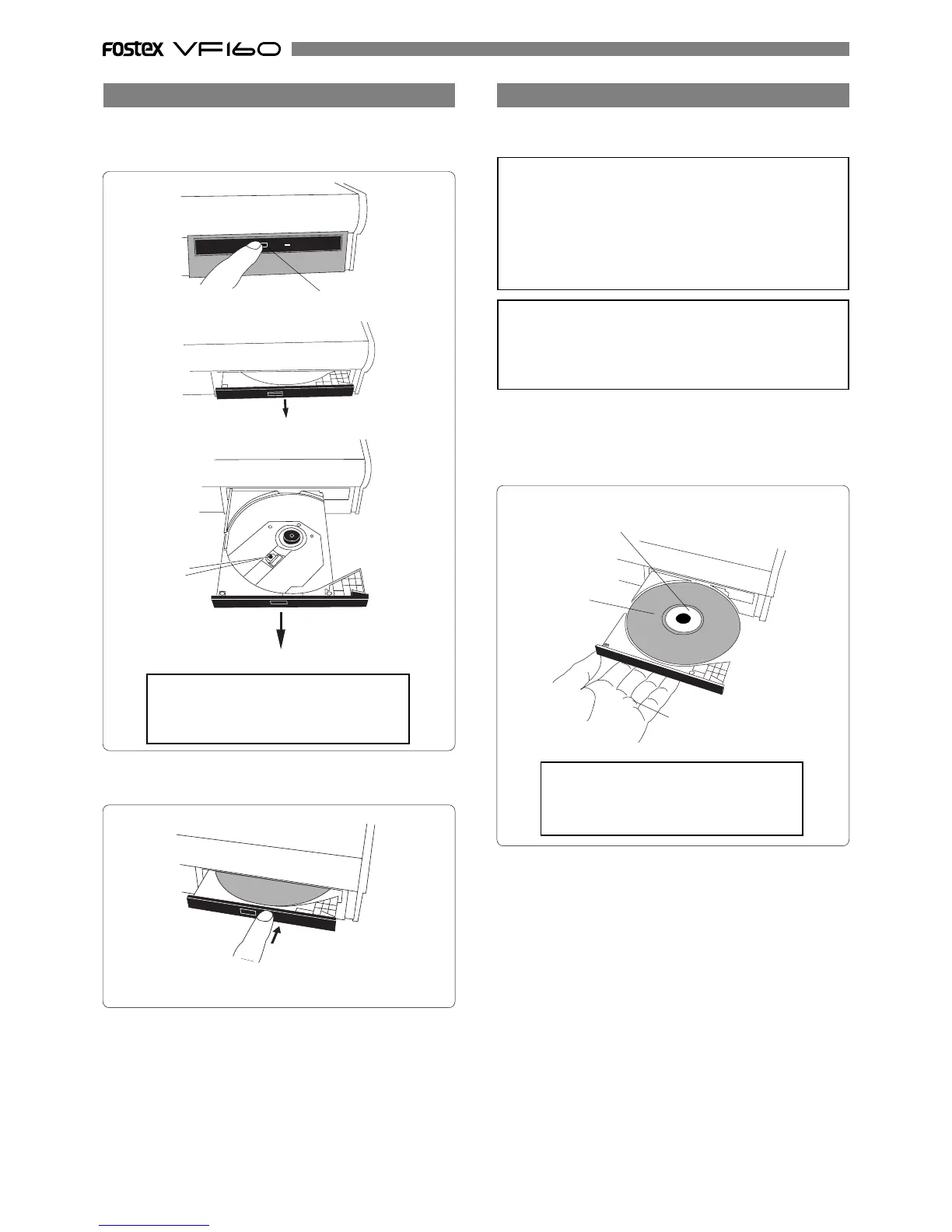 FOSTEX VF160