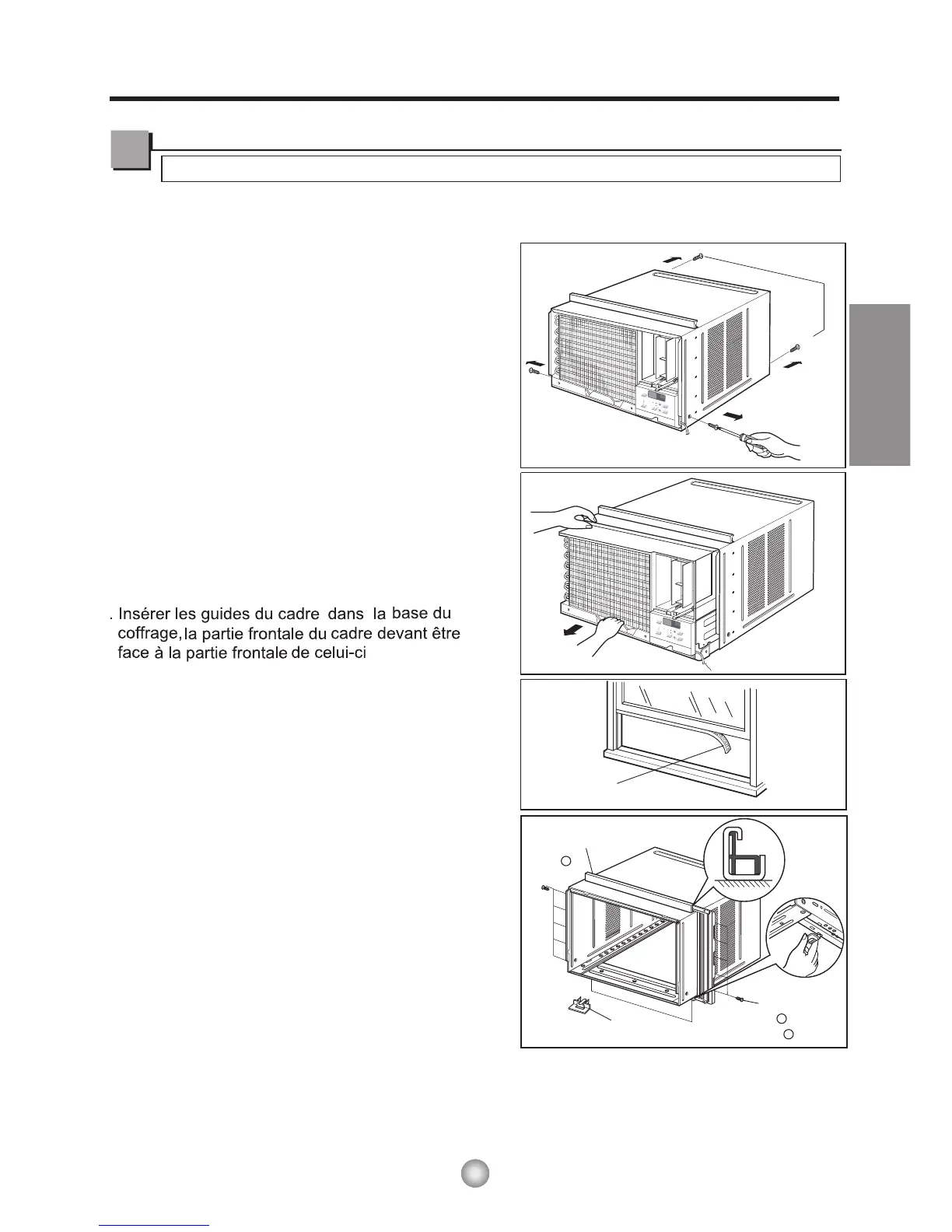 . Insérer les guides du cadre dans la base du coffrage, la partie frontale du cadre devant être face à la partie frontale de celui-ci