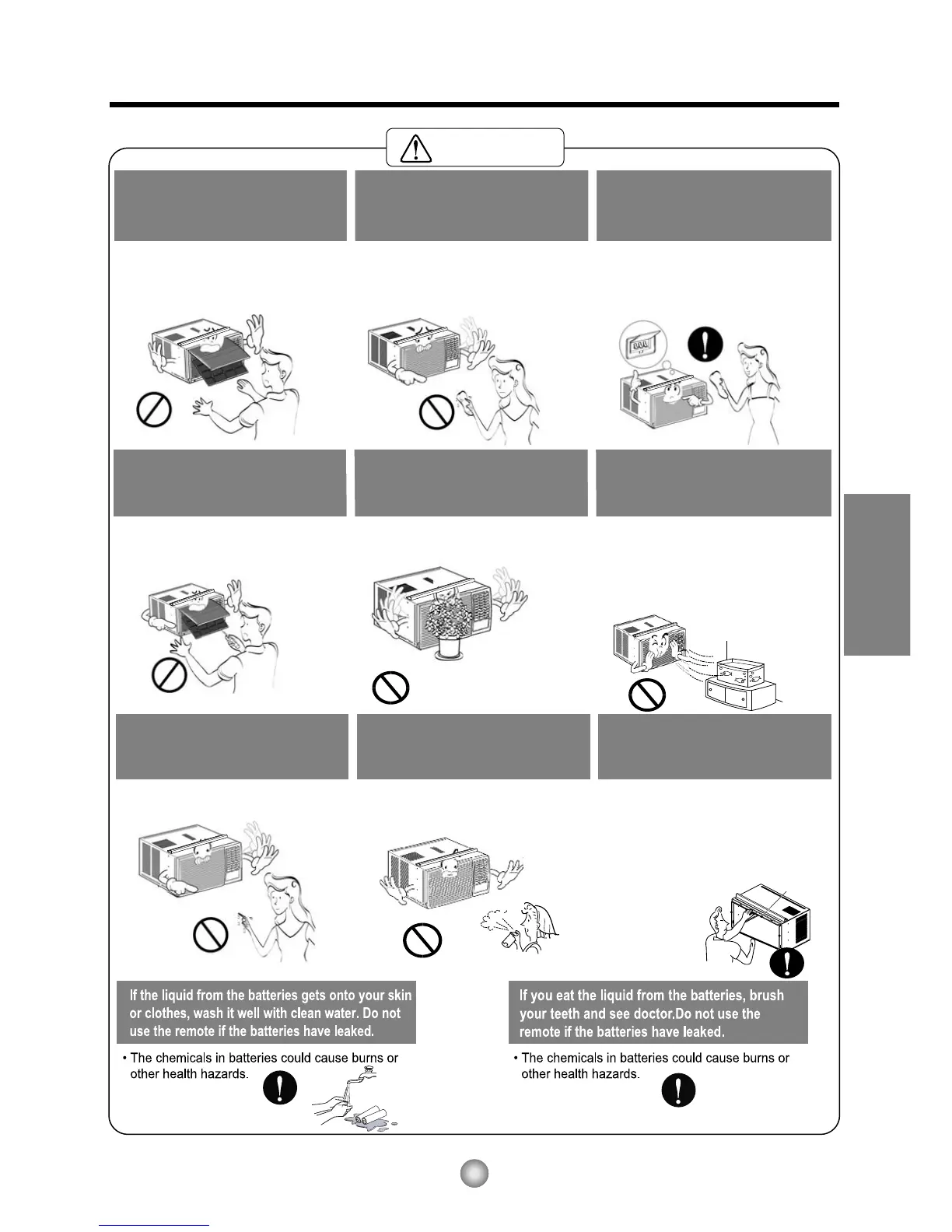 If the liquid from the batteries gets onto your skin or clothes, wash it well with clean water. Do not use the remote if the batteries have leaked.

• The chemicals in batteries could cause burns or other health hazards.

If you eat the liquid from the batteries, brush your teeth and see doctor.Do not use the remote if the batteries have leaked.

• The chemicals in batteries could cause burns or other health hazards.