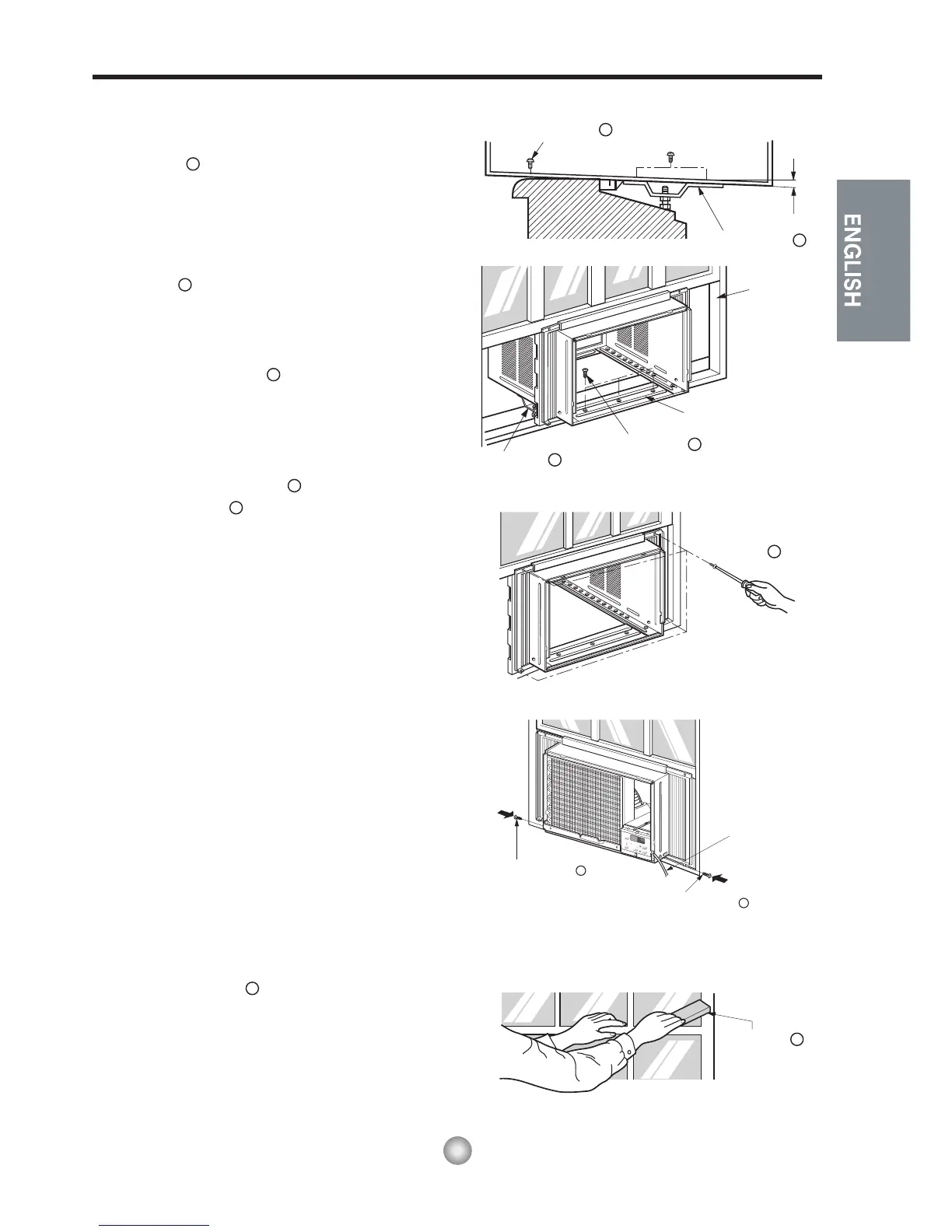 ENGLISH