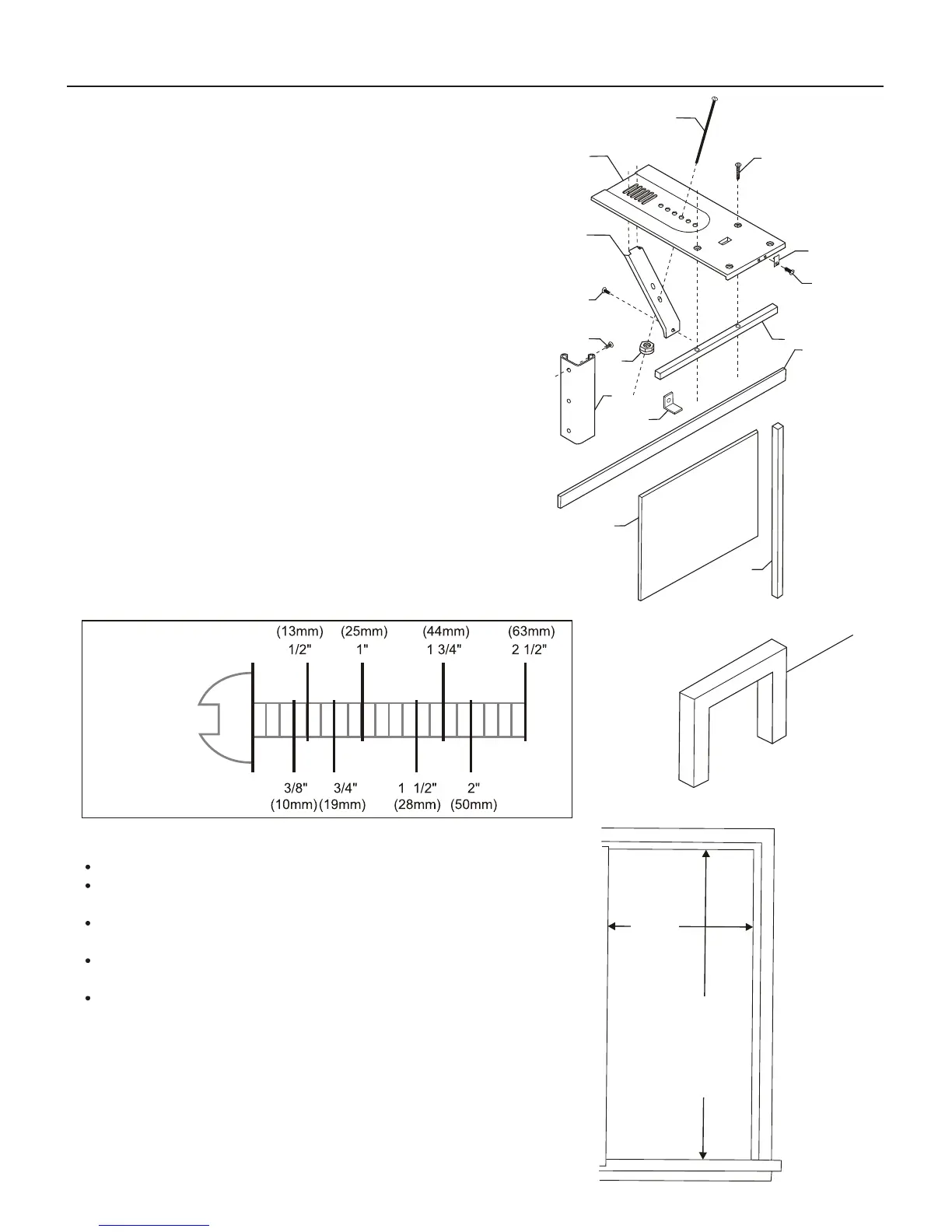 (13mm) (25mm) (44mm) (63mm)
1/2" 1" 1 3/4" 2 1/2"

3/8" 3/4" 1 1/2" 2"
(10mm) (19mm) (28mm) (50mm)