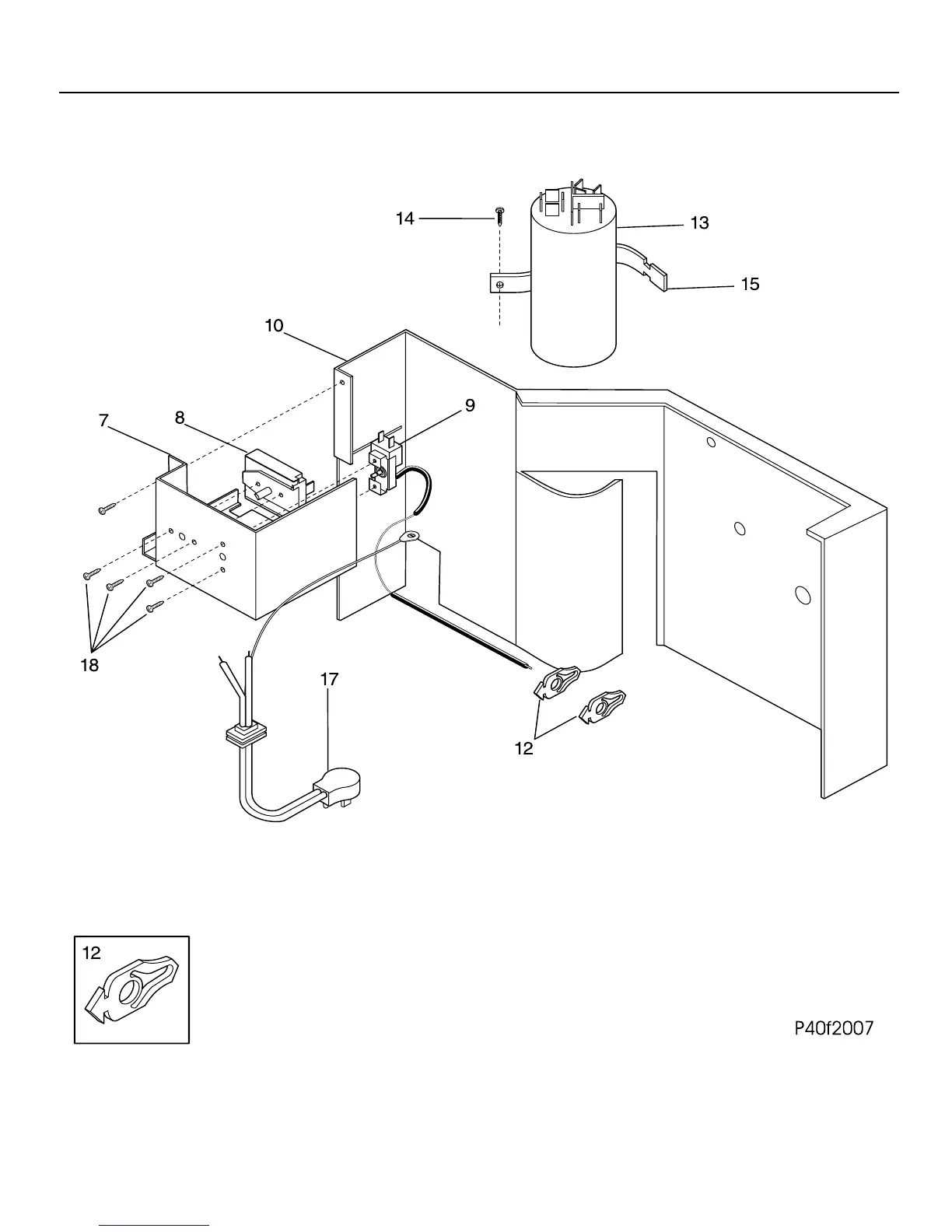 14
13
15
10
9
7
8
18
17
12
12
P40f2007