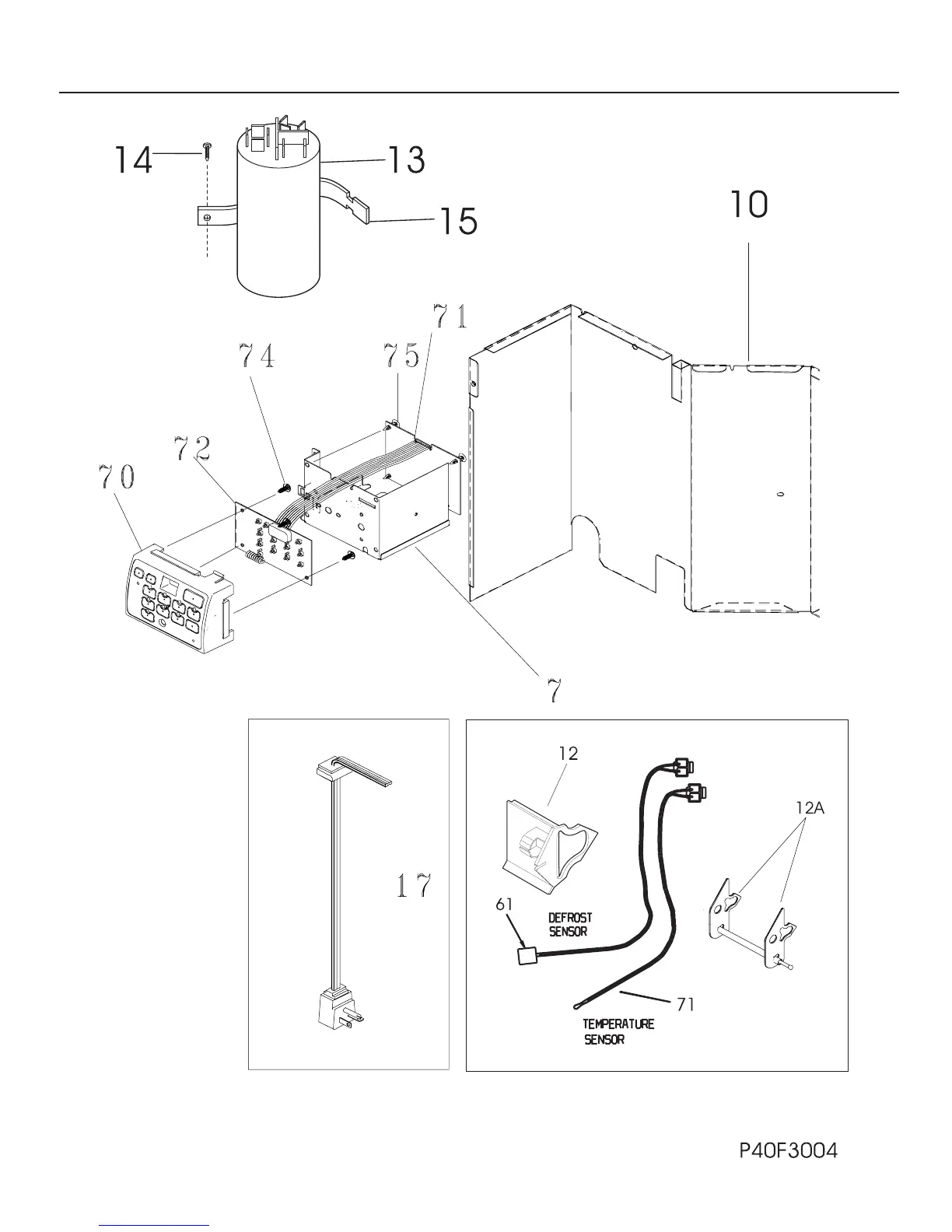 14

13

15

10

71

74

75

72

70

7

17

12

12A

61

DEFROST SENSOR

71

TEMPERATURE SENSOR

P40F3004