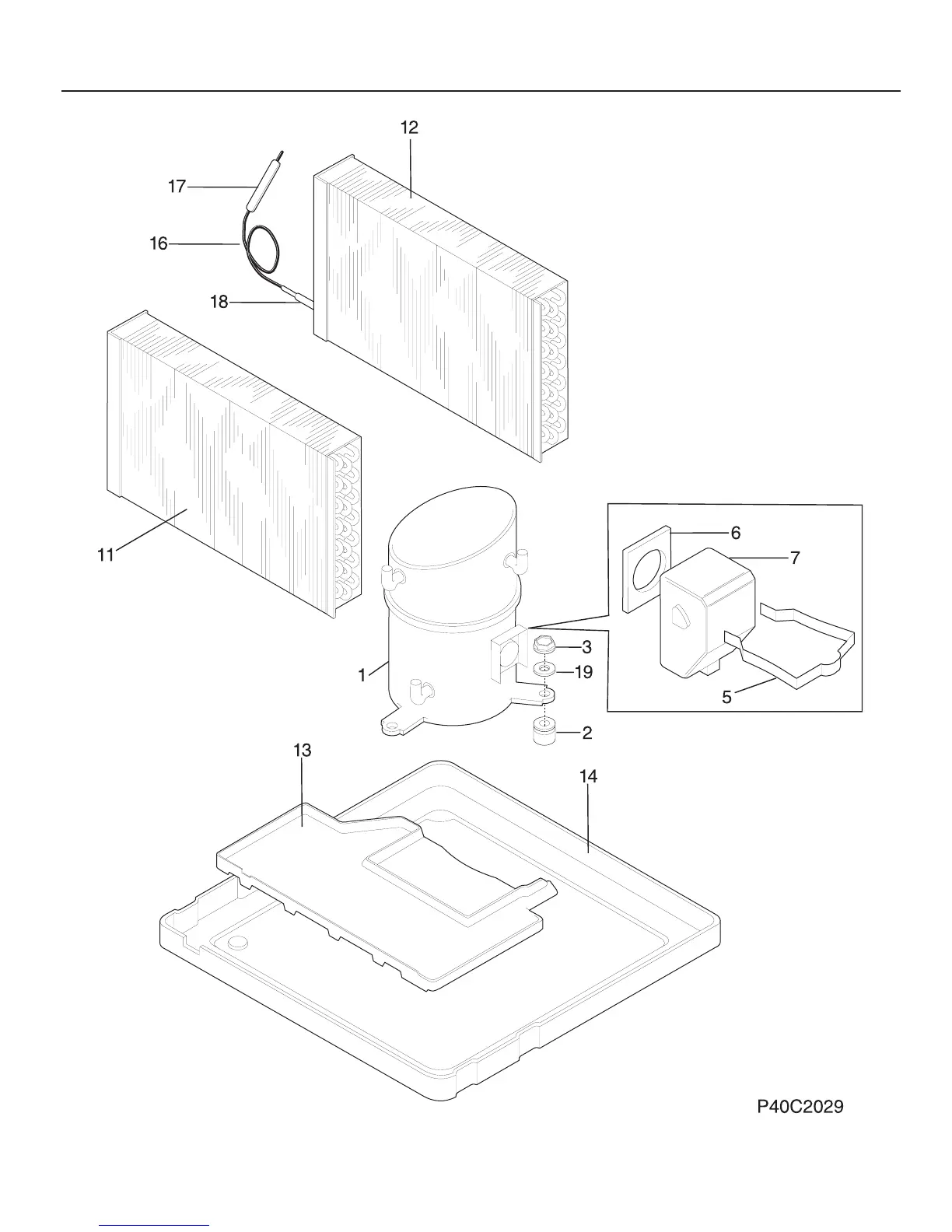 12
17
16
18
11
6
7
3
19
1
5
2
13
14
P40C2029