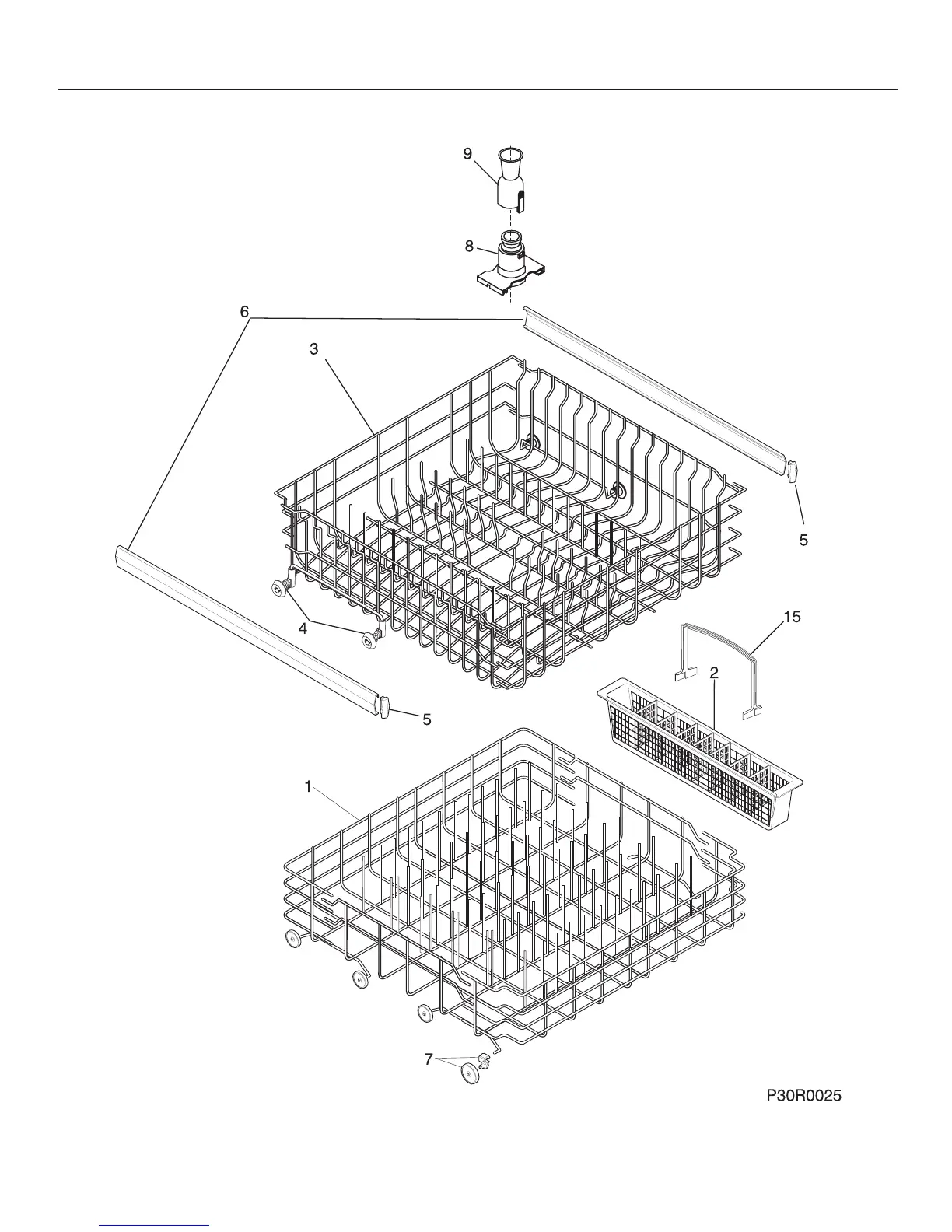 9

8

6

3

5

4

15

2

5

1

7

P30R0025