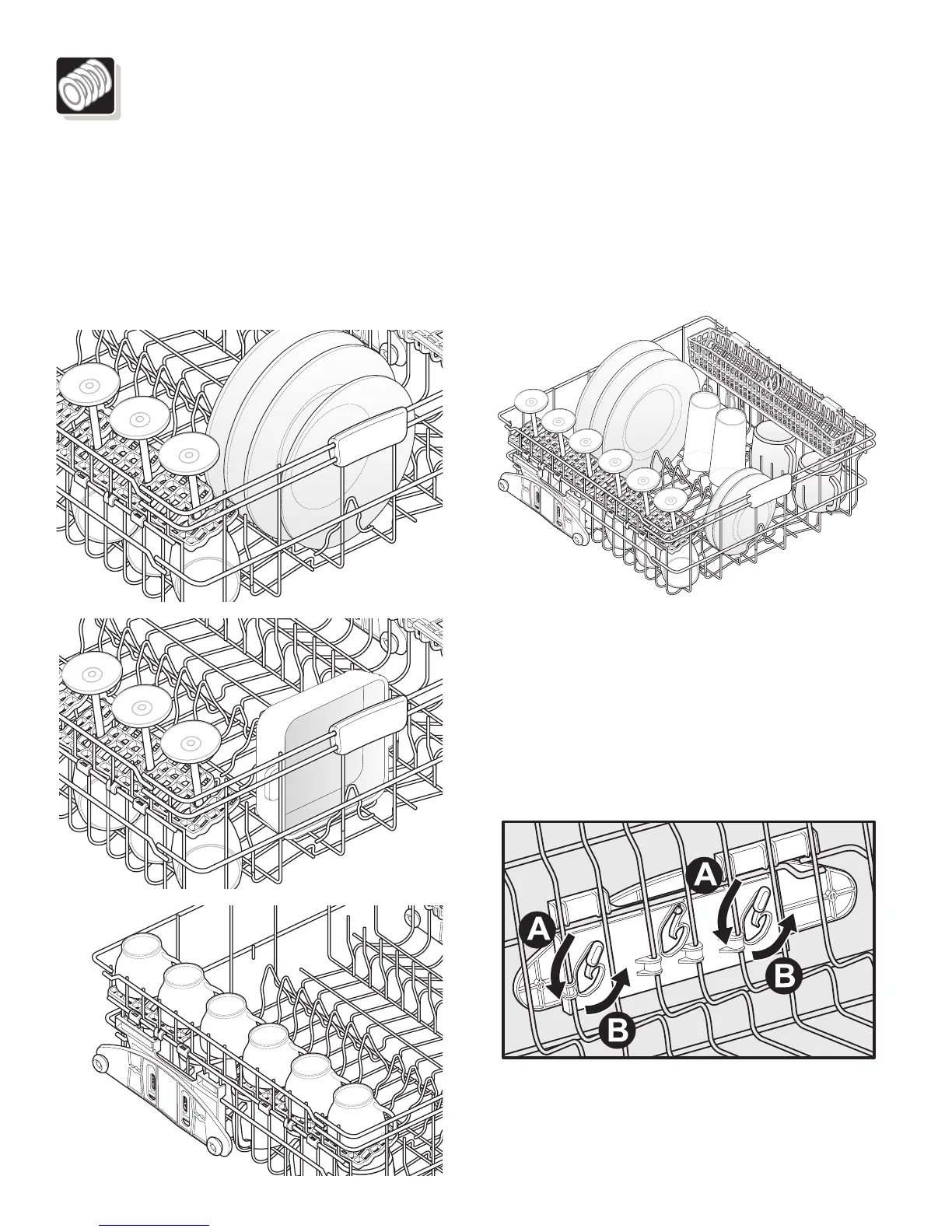 A
A
B
B