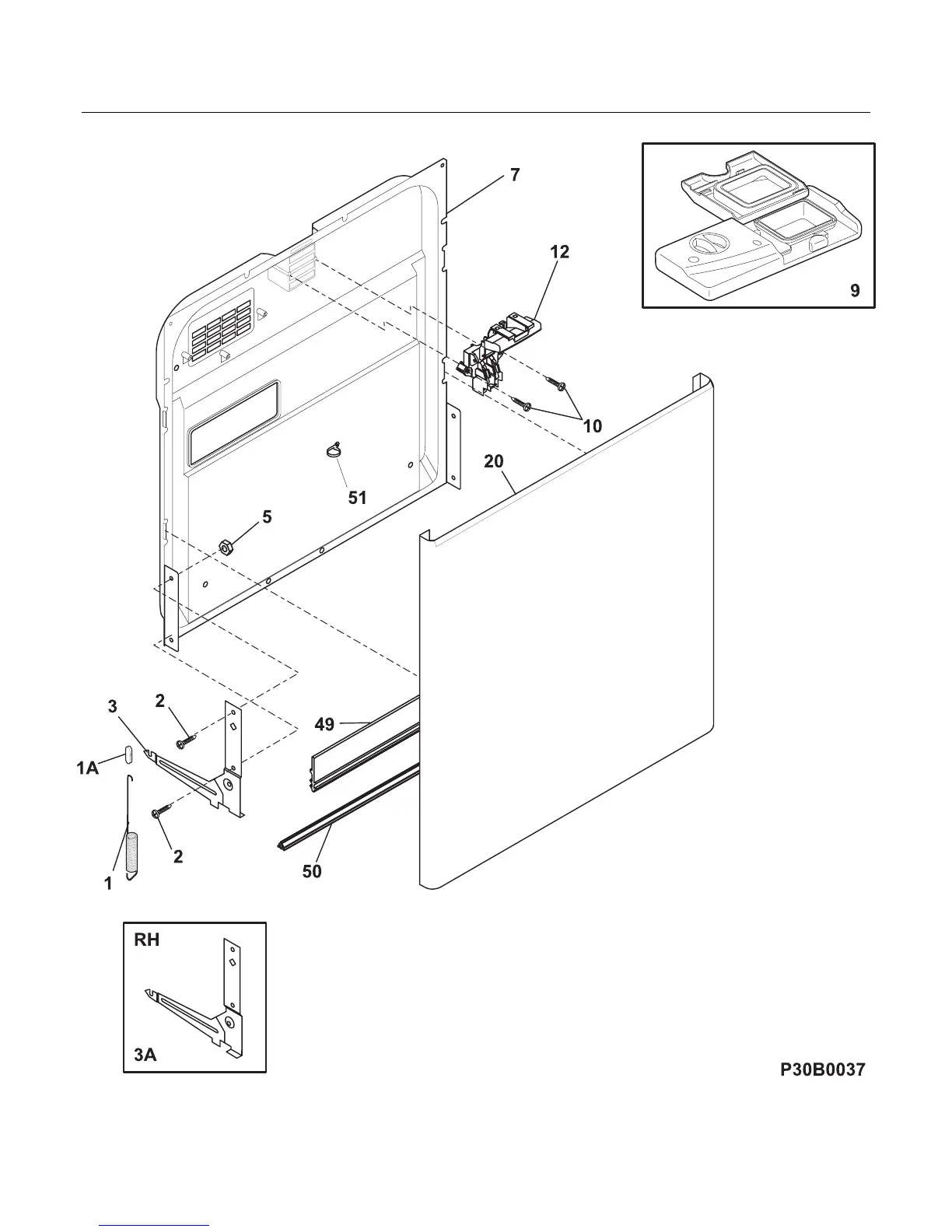 7
12
9
10
20
51
5
3
2
49
1A
2
1
50
RH
3A
P30B0037