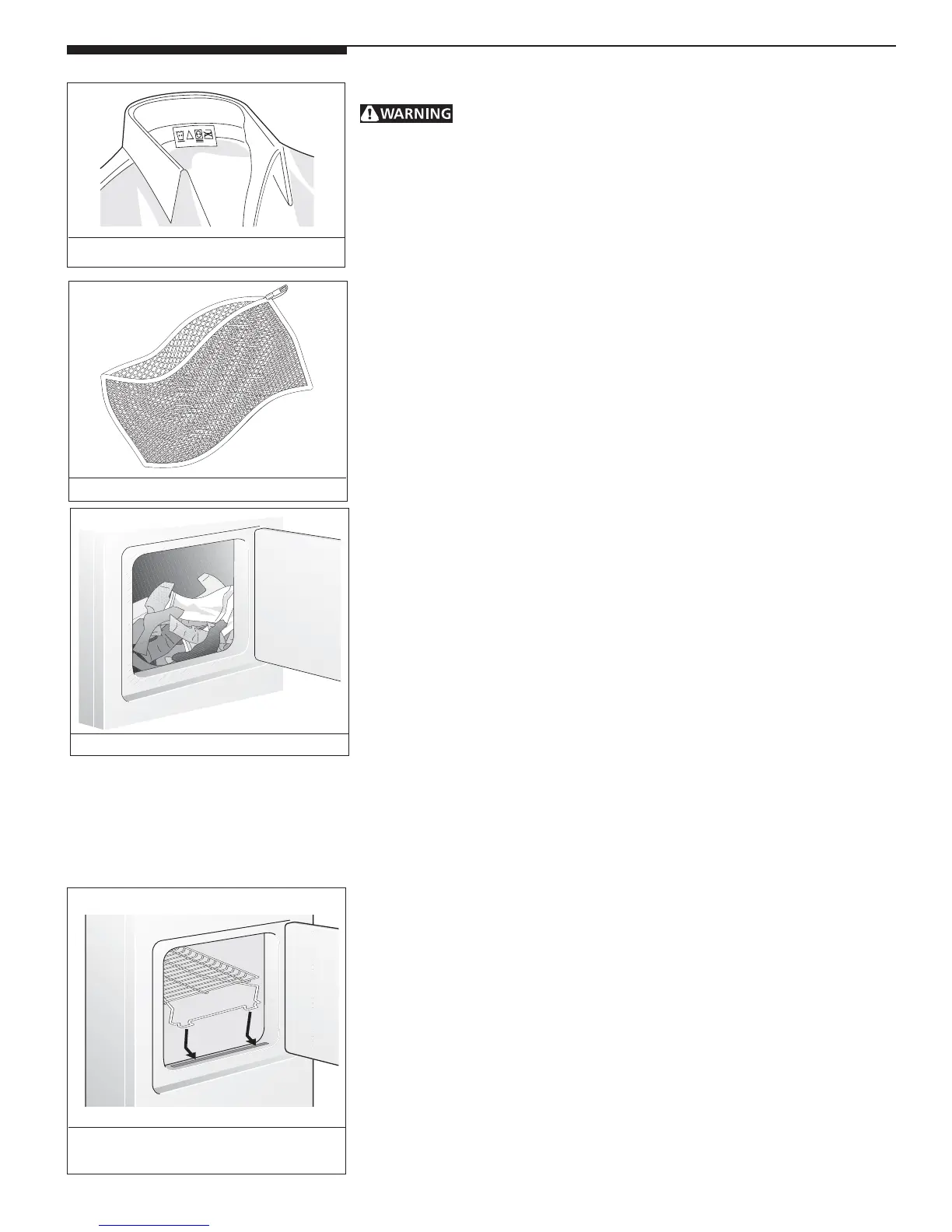 WARNING