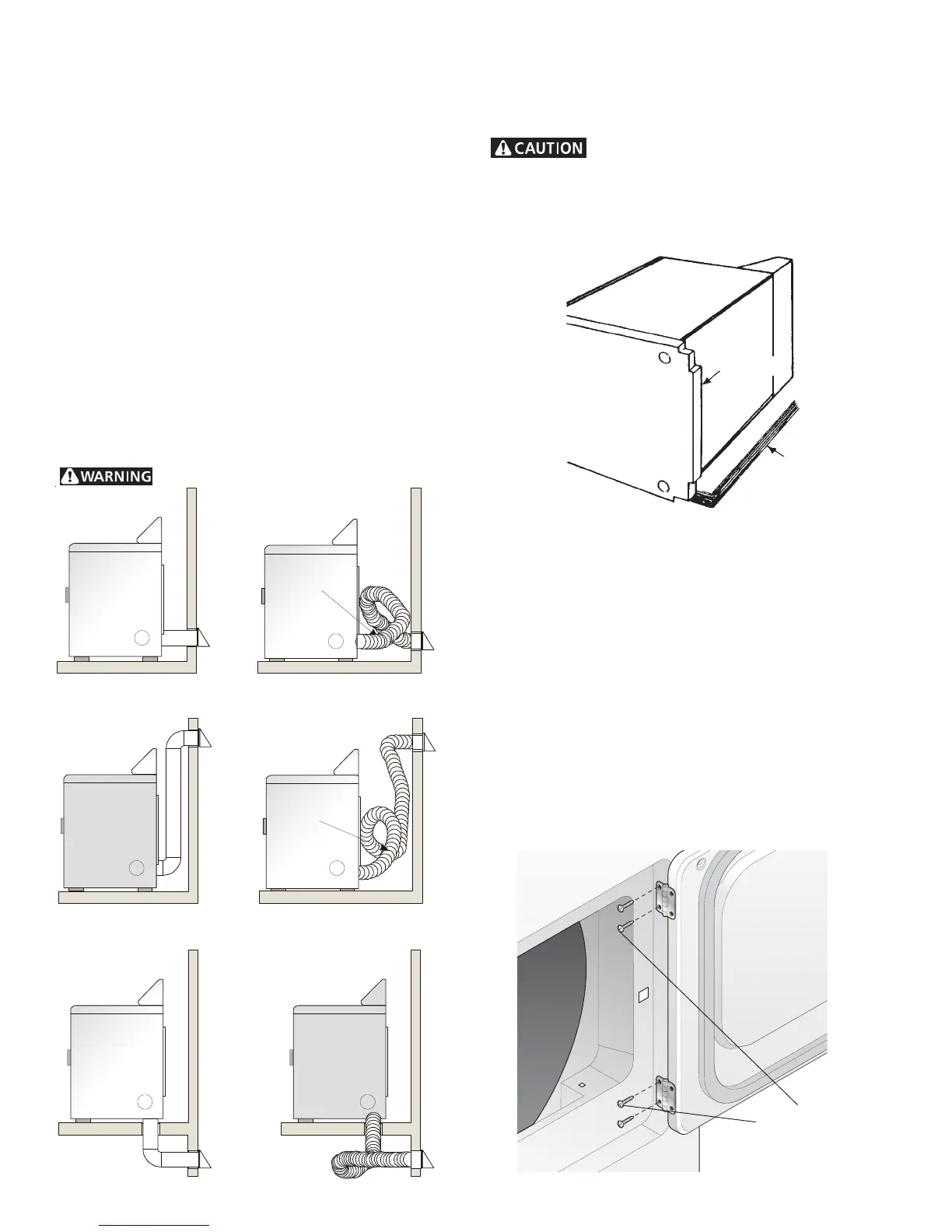 CAUTION

WARNING