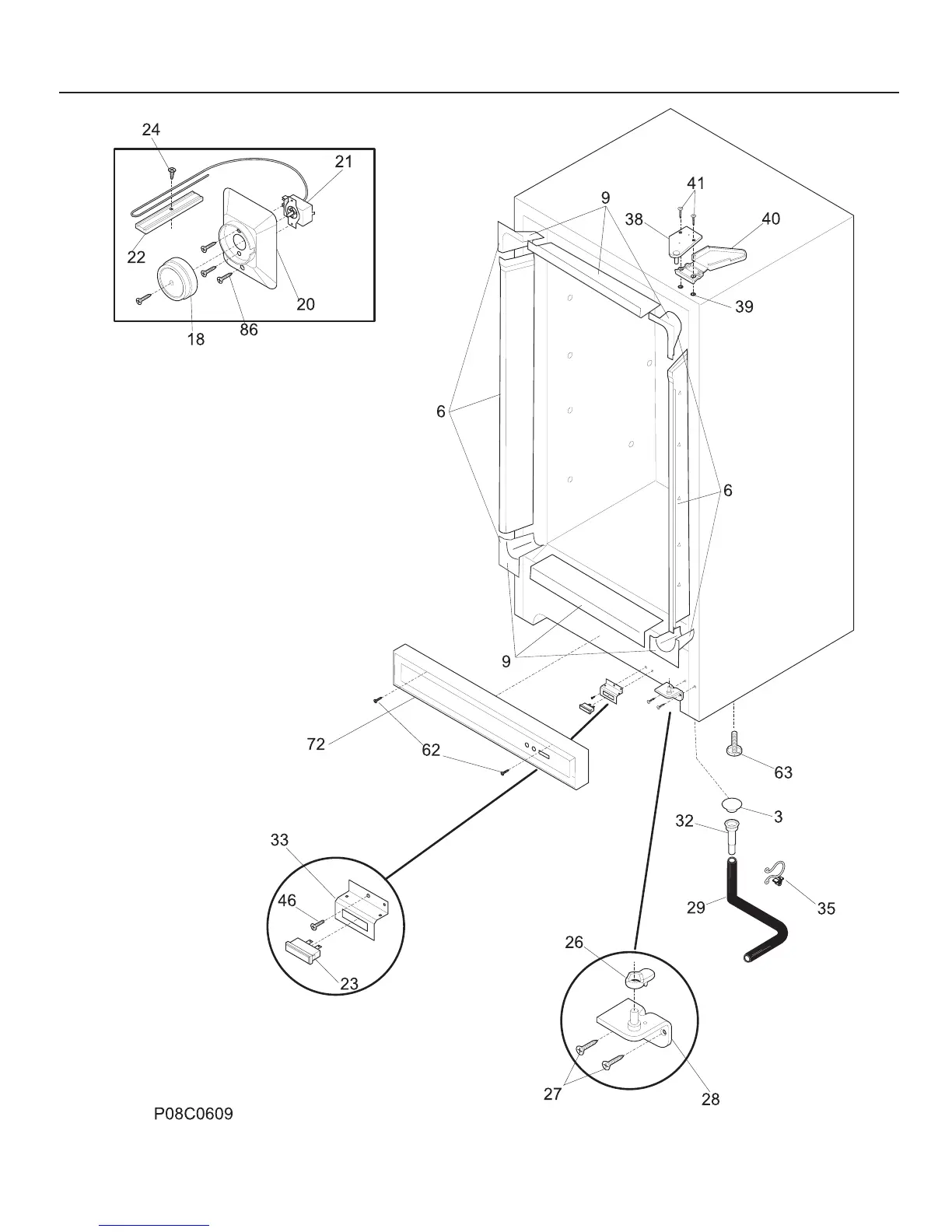 24
21
22
20
18
86
9
41
38
40
39
6
6
9
72
62
63
3
32
33
46
23
29
35
26
27
28
P08C0609