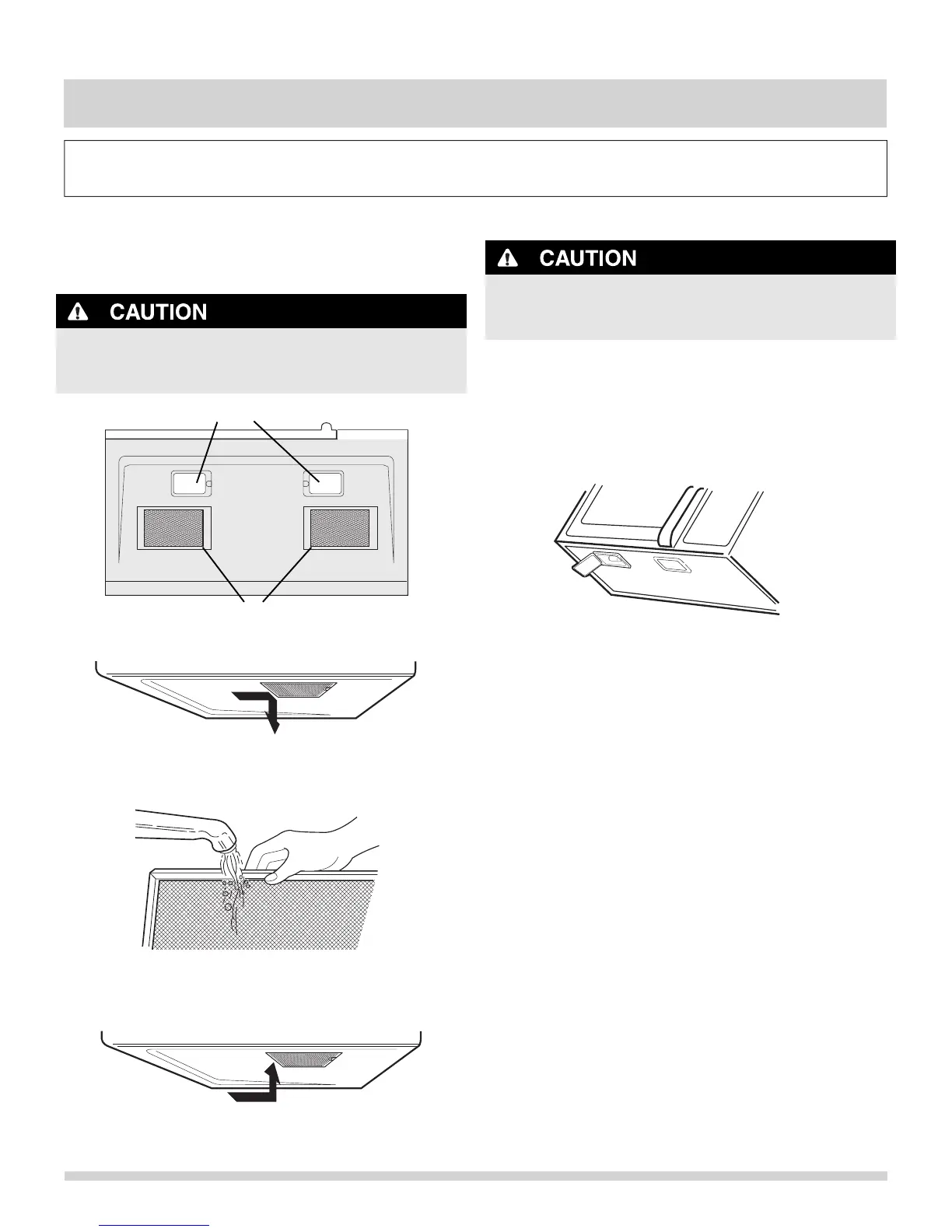 CAUTION

CAUTION