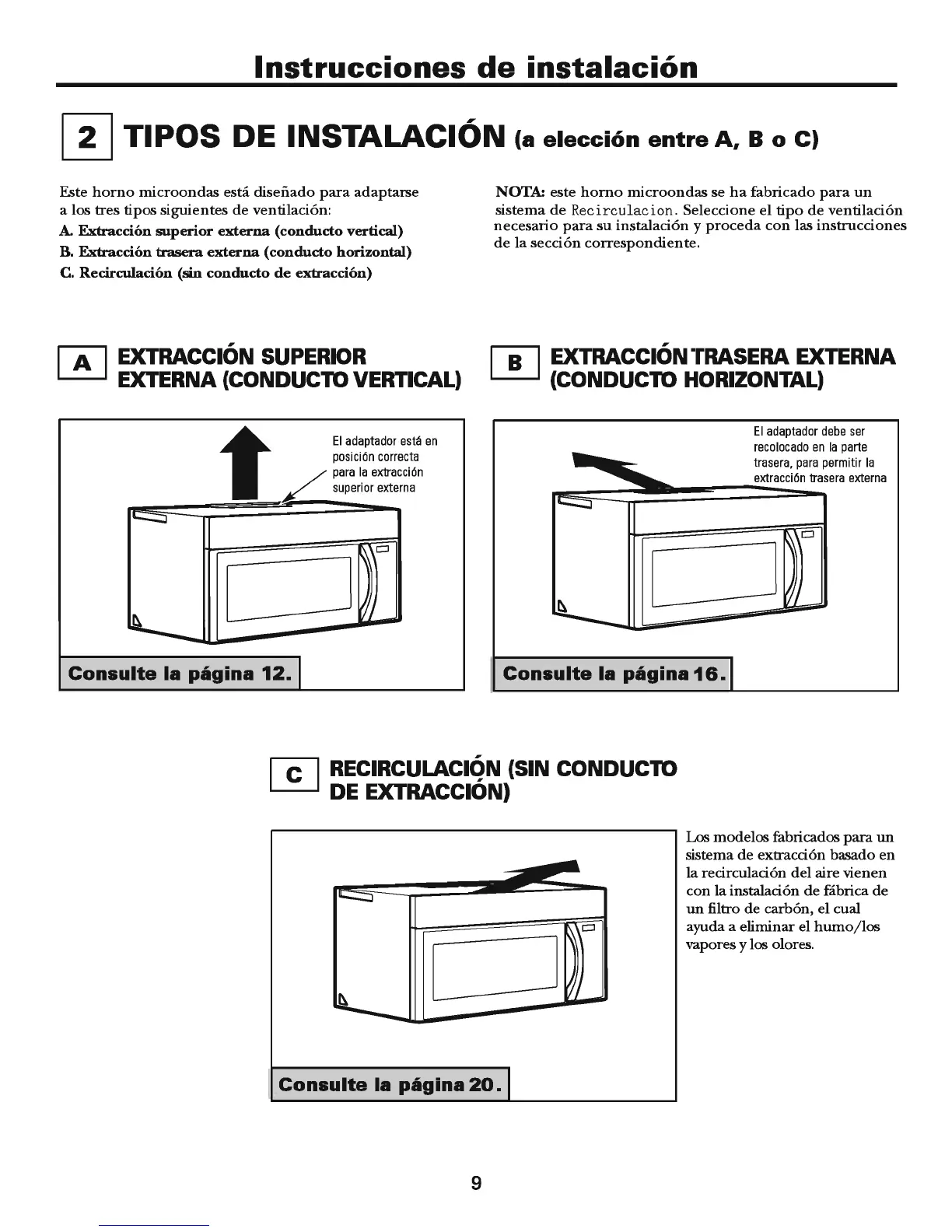 Instrucciones de instalación

2 TIPOS DE INSTALACIÓN (a elección entre A, B o C)

Este horno microondas está diseñado para adaptarse a los tres tipos siguientes de ventilación:
A. Extracción superior externa (conducto vertical)
B. Extracción trasera externa (conducto horizontal)
C. Recirculación (sin conducto de extracción)

NOTA: este horno microondas se ha fabricado para un sistema de Recirculacion. Seleccione el tipo de ventilación necesario para su instalación y proceda con las instrucciones de la sección correspondiente.

A EXTRACCIÓN SUPERIOR EXTERNA (CONDUCTO VERTICAL)

El adaptador está en posición correcta para la extracción superior externa

Consulte la página 12.

B EXTRACCIÓN TRASERA EXTERNA (CONDUCTO HORIZONTAL)

El adaptador debe ser recolocado en la parte trasera, para permitir la extracción trasera externa

Consulte la página 16.

C RECIRCULACIÓN (SIN CONDUCTO DE EXTRACCIÓN)

Consulte la página 20.

Los modelos fabricados para un sistema de extracción basado en la recirculación del aire vienen con la instalación de fábrica de un filtro de carbón, el cual ayuda a eliminar el humo/los vapores y los olores.

9