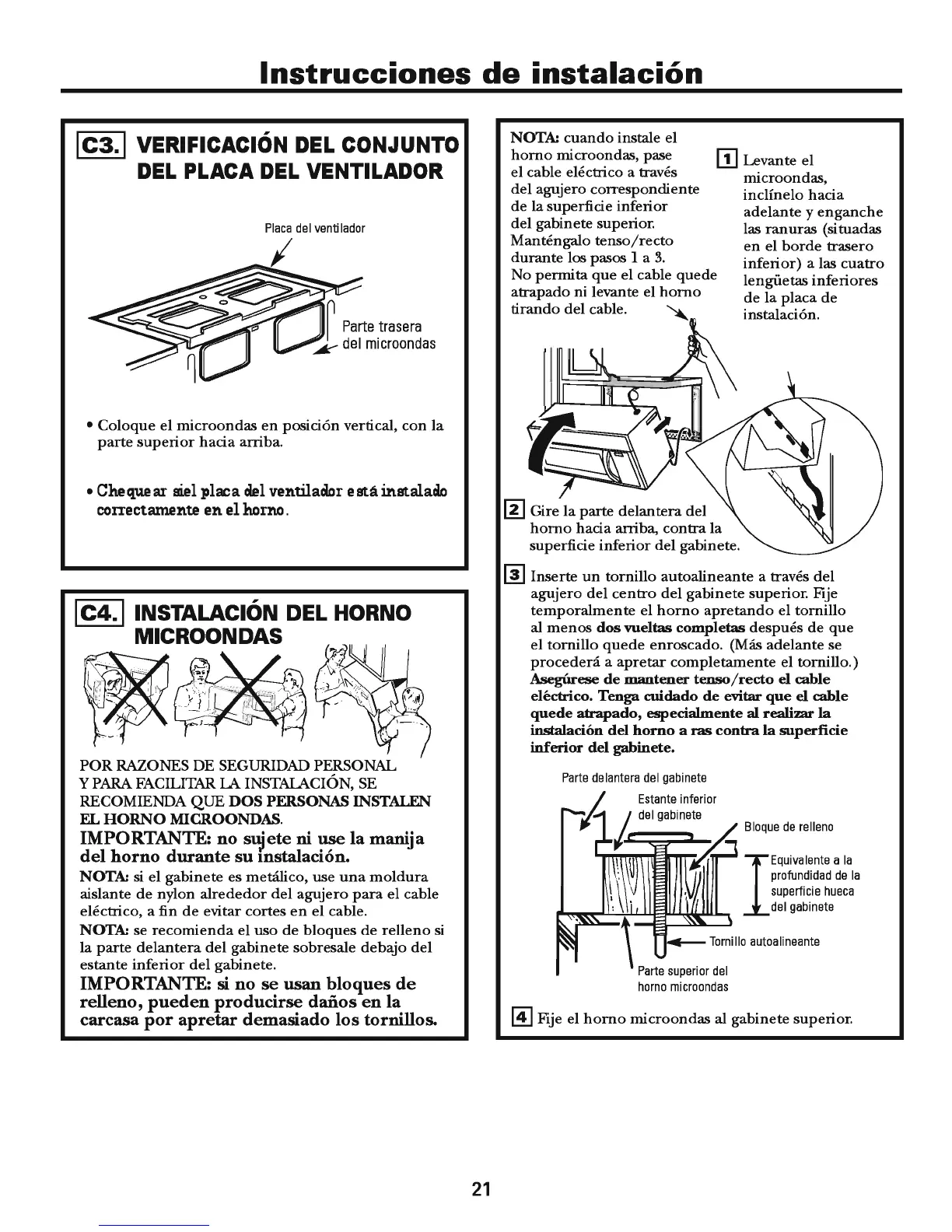 Instrucciones de instalación

C3. VERIFICACIÓN DEL CONJUNTO DEL PLACA DEL VENTILADOR

Placa del ventilador

Parte trasera del microondas

• Coloque el microondas en posición vertical, con la parte superior hacia arriba.

• Chequear siel placa del ventilador está instalado correctamente en el horno.

C4. INSTALACIÓN DEL HORNO MICROONDAS

POR RAZONES DE SEGURIDAD PERSONAL Y PARA FACILITAR LA INSTALACIÓN, SE RECOMIENDA QUE DOS PERSONAS INSTALEN EL HORNO MICROONDAS.

IMPORTANTE: no sujete ni use la manija del horno durante su instalación.

NOTA: si el gabinete es metálico, use una moldura aislante de nylon alrededor del agujero para el cable eléctrico, a fin de evitar cortes en el cable.

NOTA: se recomienda el uso de bloques de relleno si la parte delantera del gabinete sobresale debajo del estante inferior del gabinete.

IMPORTANTE: si no se usan bloques de relleno, pueden producirse daños en la carcasa por apretar demasiado los tornillos.

NOTA: cuando instale el horno microondas, pase el cable eléctrico a través del agujero correspondiente de la superficie inferior del gabinete superior. Manténgalo tenso/recto durante los pasos 1 a 3. No permita que el cable quede atrapado ni levante el horno tirando del cable.

1 Levante el microondas, inclínelo hacia adelante y enganche las ranuras (situadas en el borde trasero inferior) a las cuatro lengüetas inferiores de la placa de instalación.

2 Gire la parte delantera del horno hacia arriba, contra la superficie inferior del gabinete.

3 Inserte un tornillo autoalineante a través del agujero del centro del gabinete superior. Fije temporalmente el horno apretando el tornillo al menos dos vueltas completas después de que el tornillo quede enroscado. (Más adelante se procederá a apretar completamente el tornillo.) Asegúrese de mantener tenso/recto el cable eléctrico. Tenga cuidado de evitar que el cable quede atrapado, especialmente al realizar la instalación del horno a ras contra la superficie inferior del gabinete.

Parte delantera del gabinete

Estante inferior del gabinete

Bloque de relleno

Equivalente a la profundidad de la superficie hueca del gabinete

Tornillo autoalineante

Parte superior del horno microondas

4 Fije el horno microondas al gabinete superior.

21