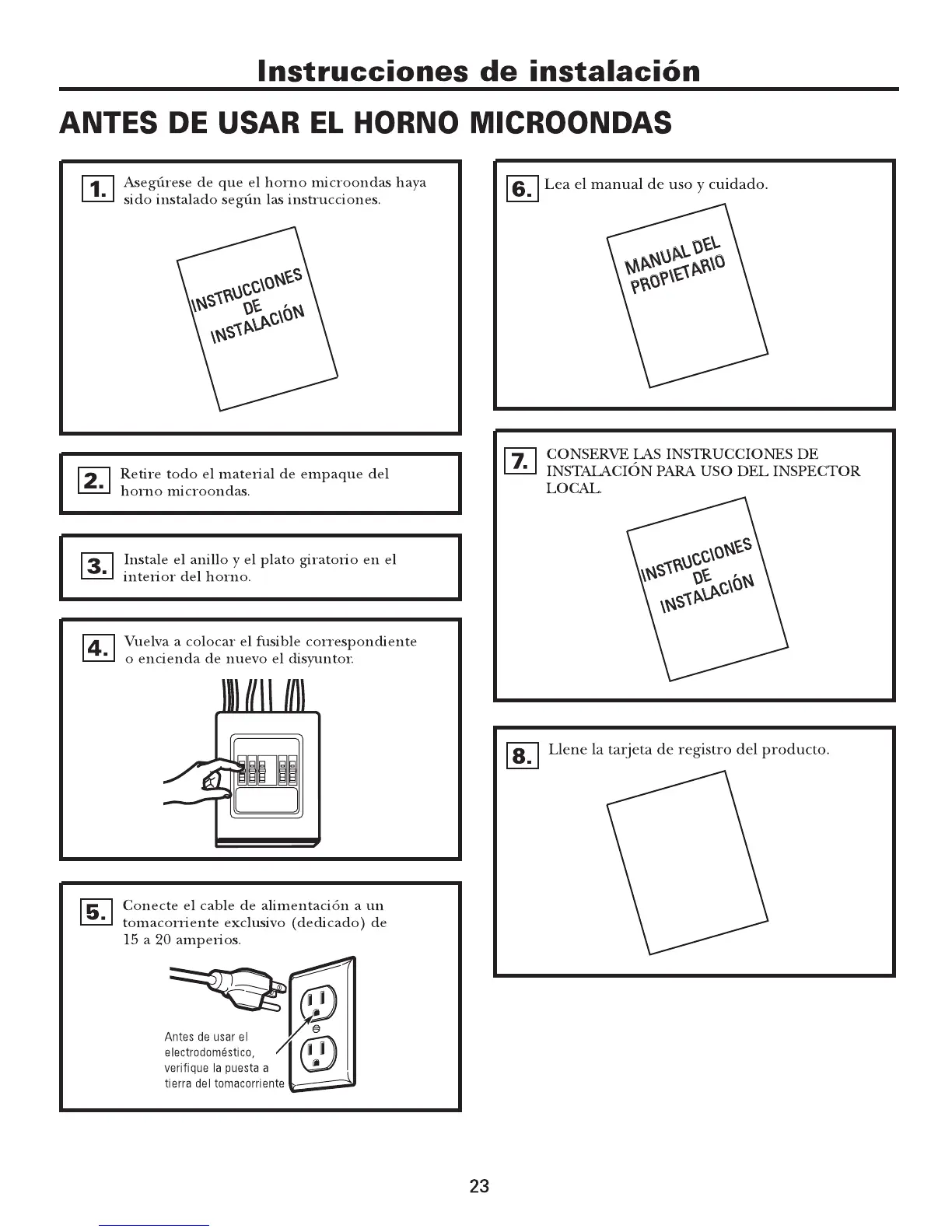 Instrucciones de instalación

ANTES DE USAR EL HORNO MICROONDAS

1. Asegúrese de que el horno microondas haya sido instalado según las instrucciones.

INSTRUCCIONES DE INSTALACIÓN

2. Retire todo el material de empaque del horno microondas.

3. Instale el anillo y el plato giratorio en el interior del horno.

4. Vuelva a colocar el fusible correspondiente o encienda de nuevo el disyuntor.

5. Conecte el cable de alimentación a un tomacorriente exclusivo (dedicado) de 15 a 20 amperios.

Antes de usar el electrodoméstico, verifique la puesta a tierra del tomacorriente

6. Lea el manual de uso y cuidado.

MANUAL DEL PROPIETARIO

7. CONSERVE LAS INSTRUCCIONES DE INSTALACIÓN PARA USO DEL INSPECTOR LOCAL.

INSTRUCCIONES DE INSTALACIÓN

8. Llene la tarjeta de registro del producto.

23