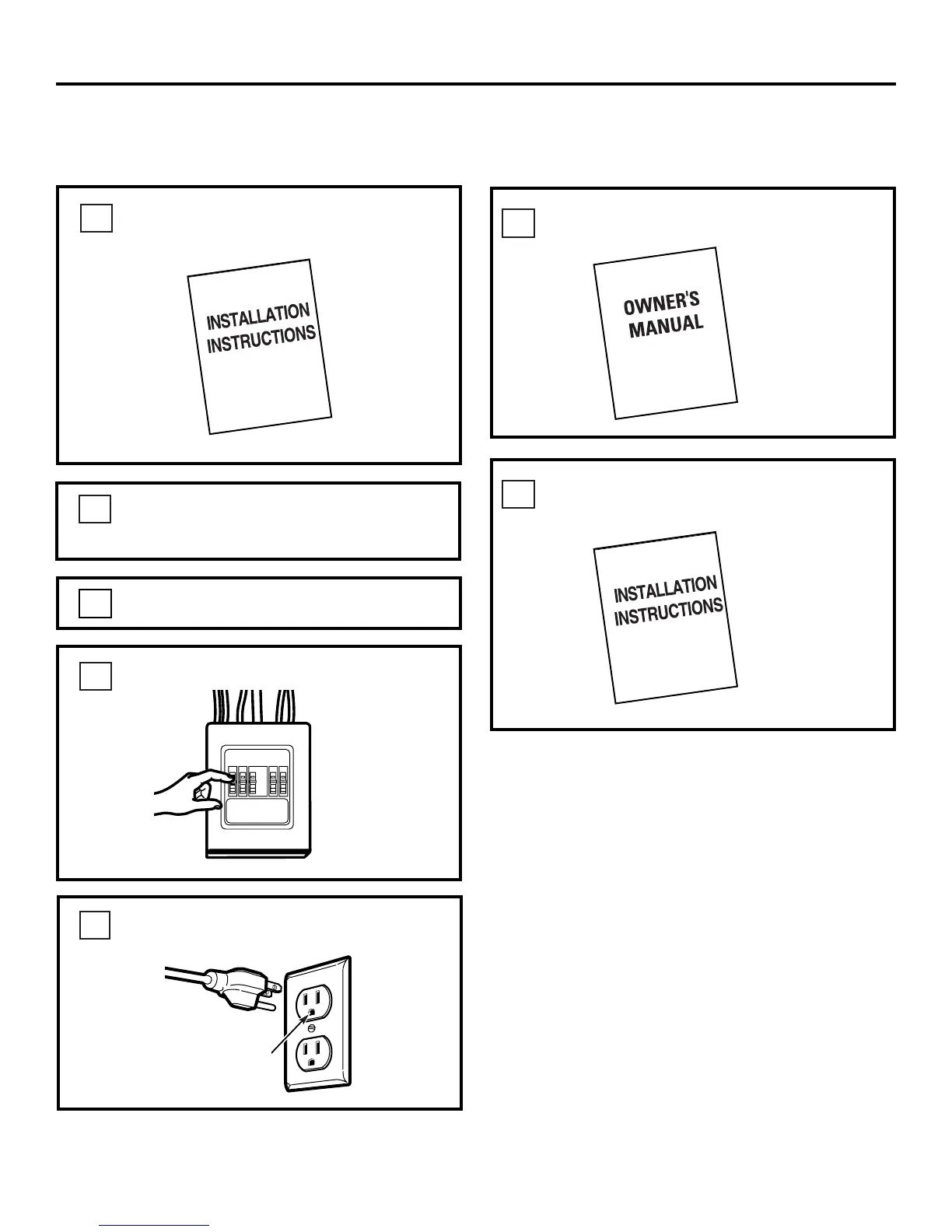 INSTALLATION INSTRUCTIONS

OWNER'S MANUAL

INSTALLATION INSTRUCTIONS