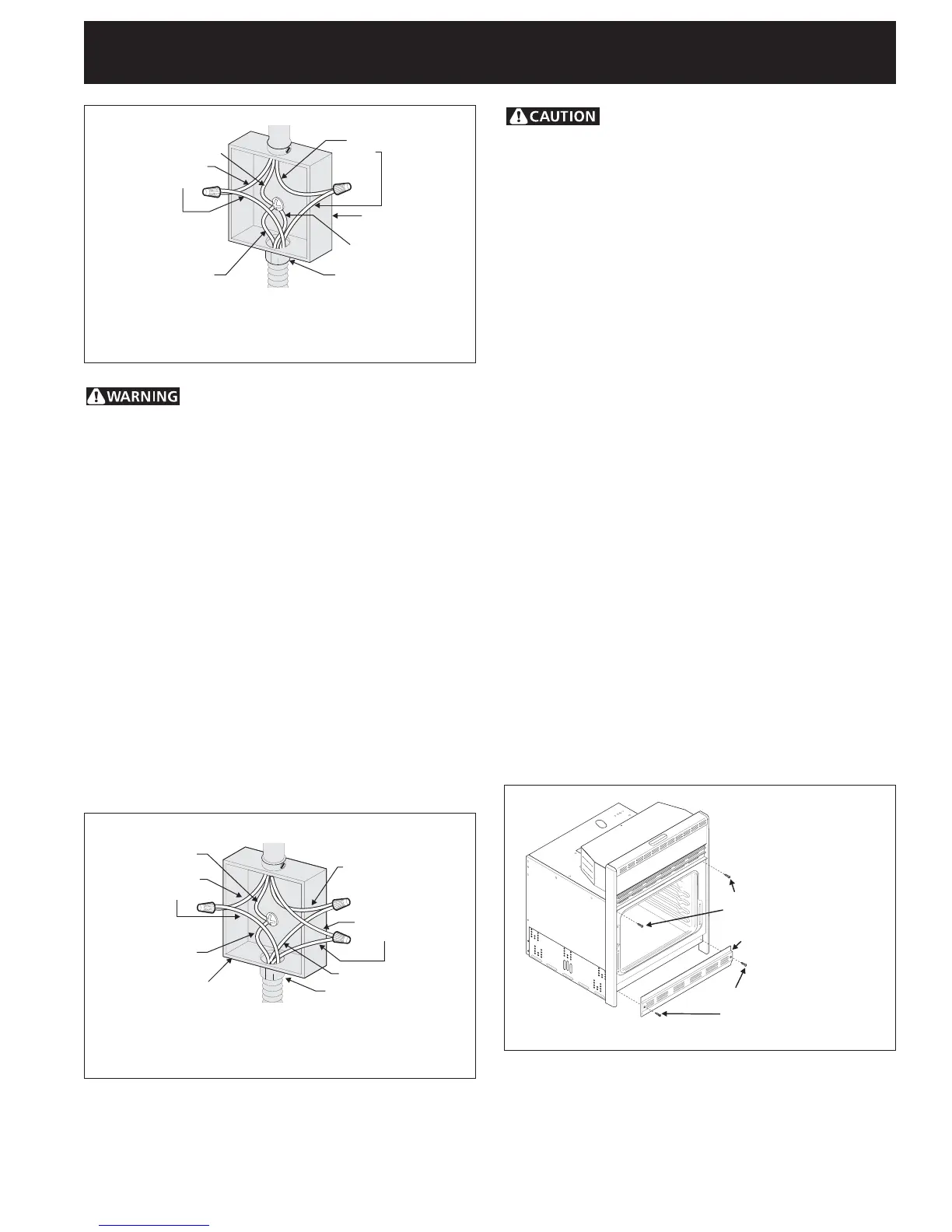 CAUTION

WARNING