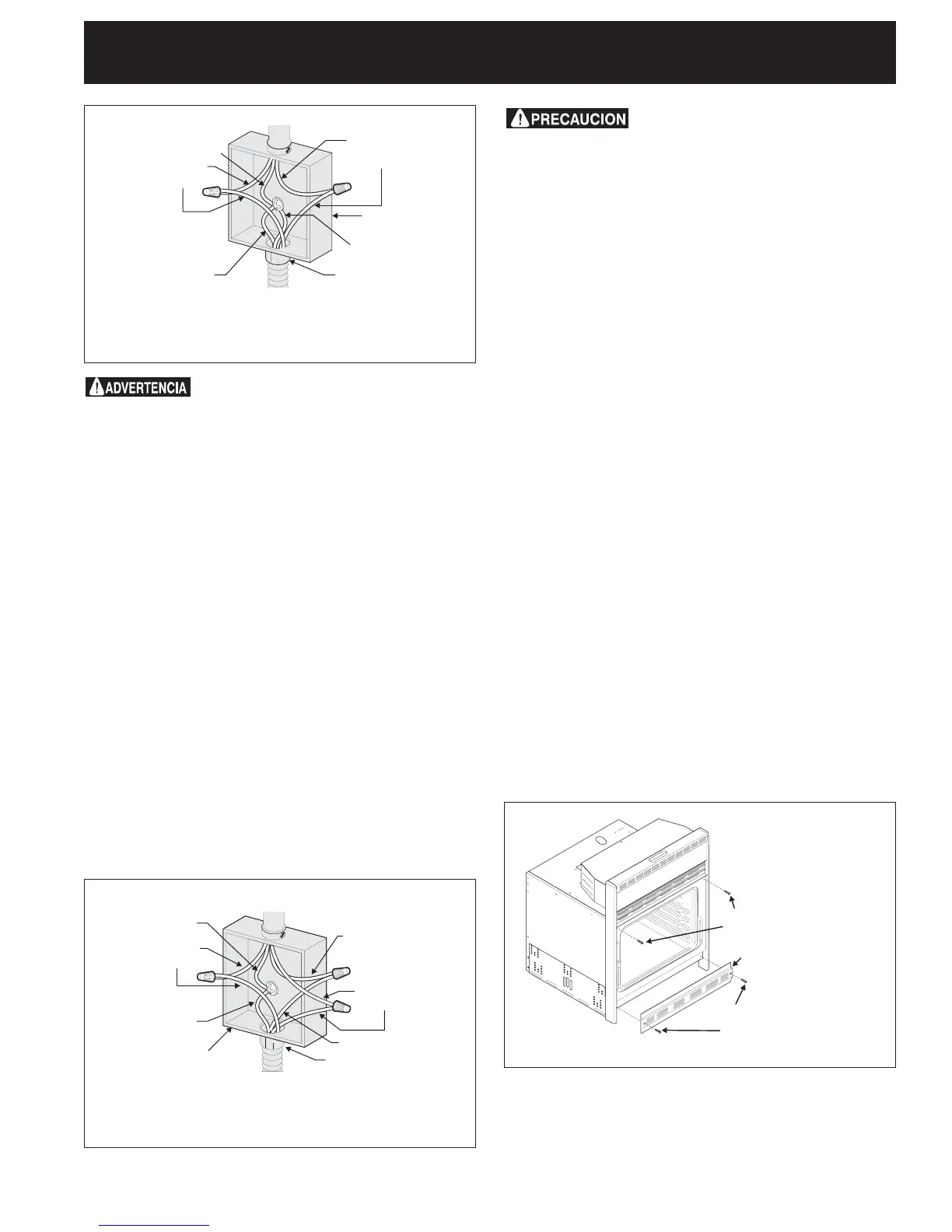 PRECAUCION

ADVERTENCIA