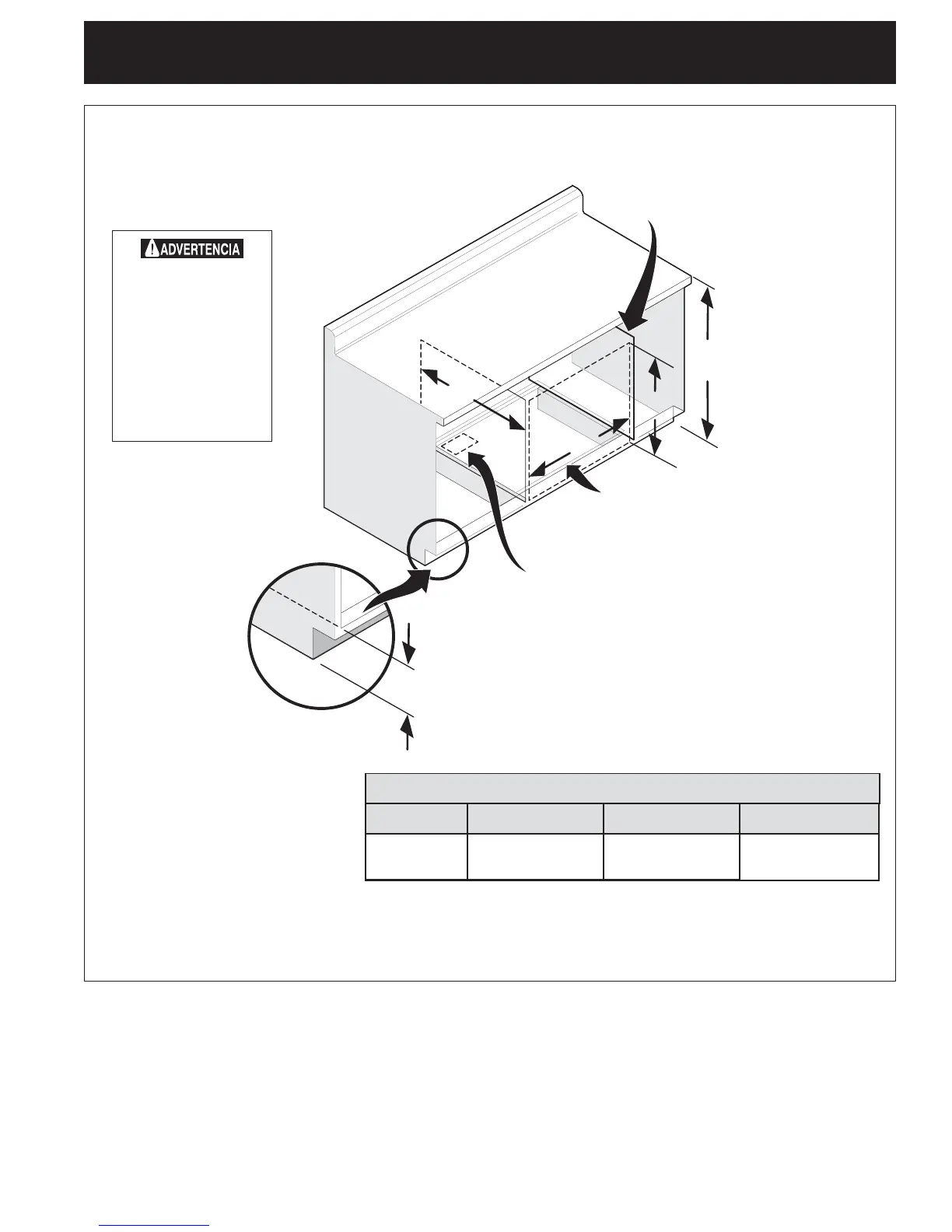 ADVERTENCIA