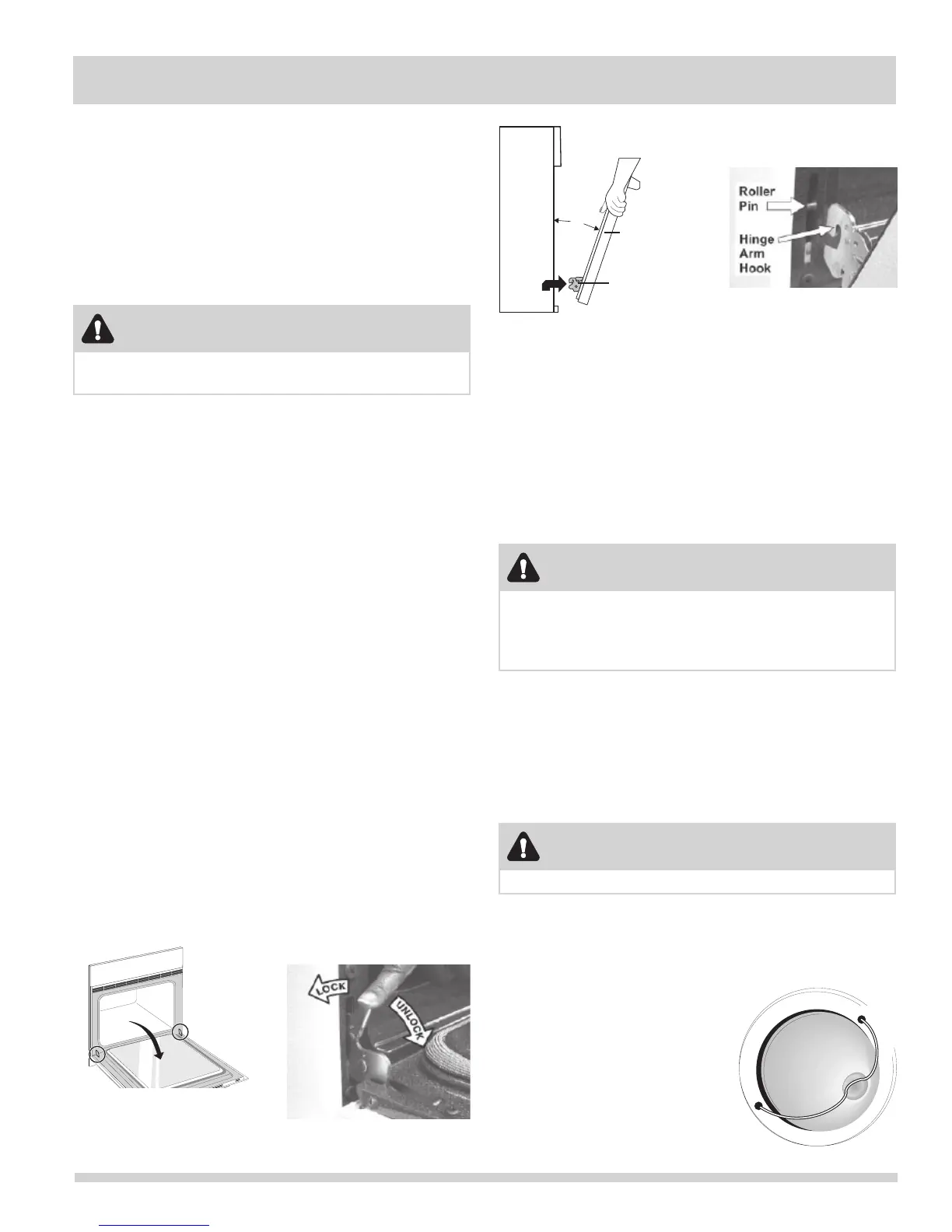 Roller Pin

Hinge Arm Hook

LOCK

UNLOCK