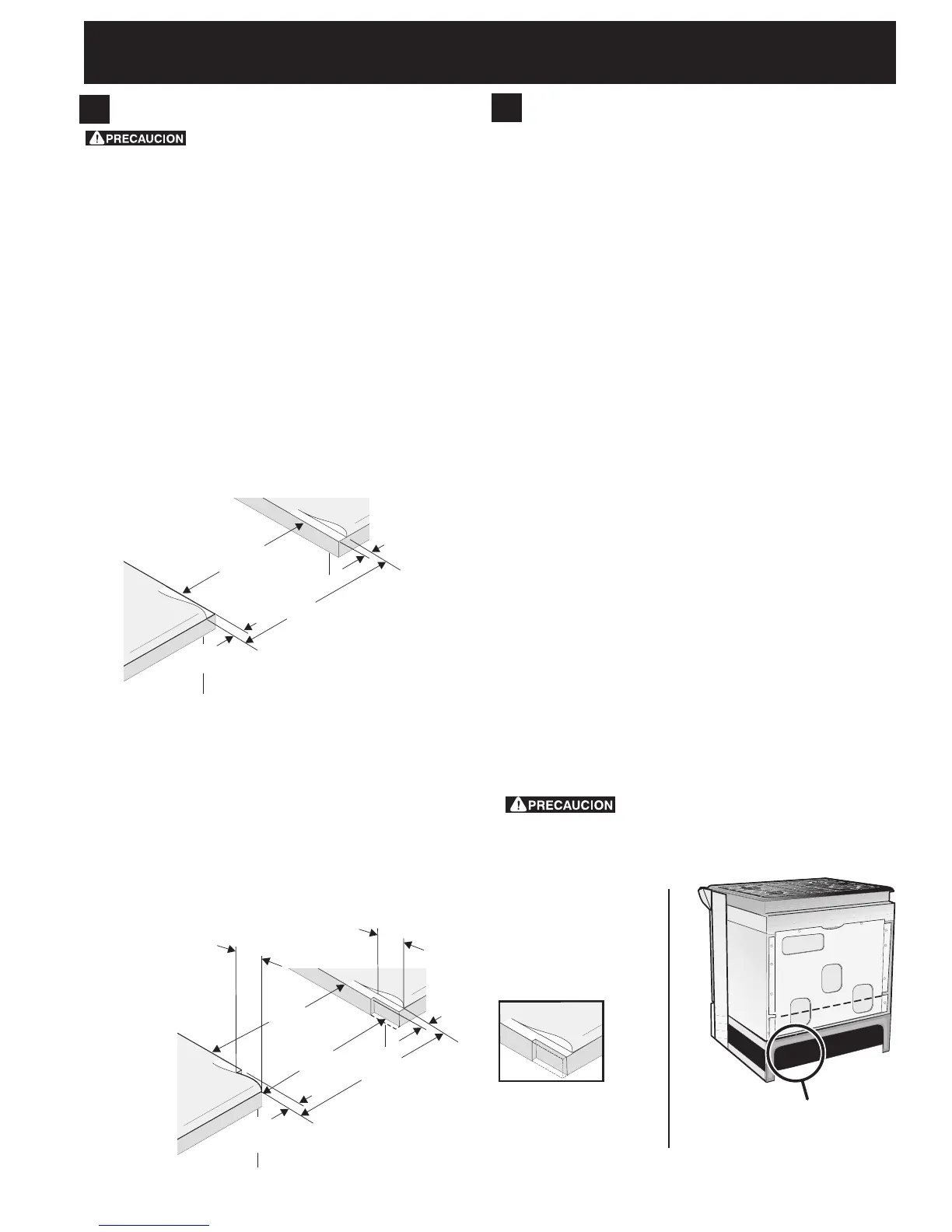 PRECAUCION

PRECAUCION