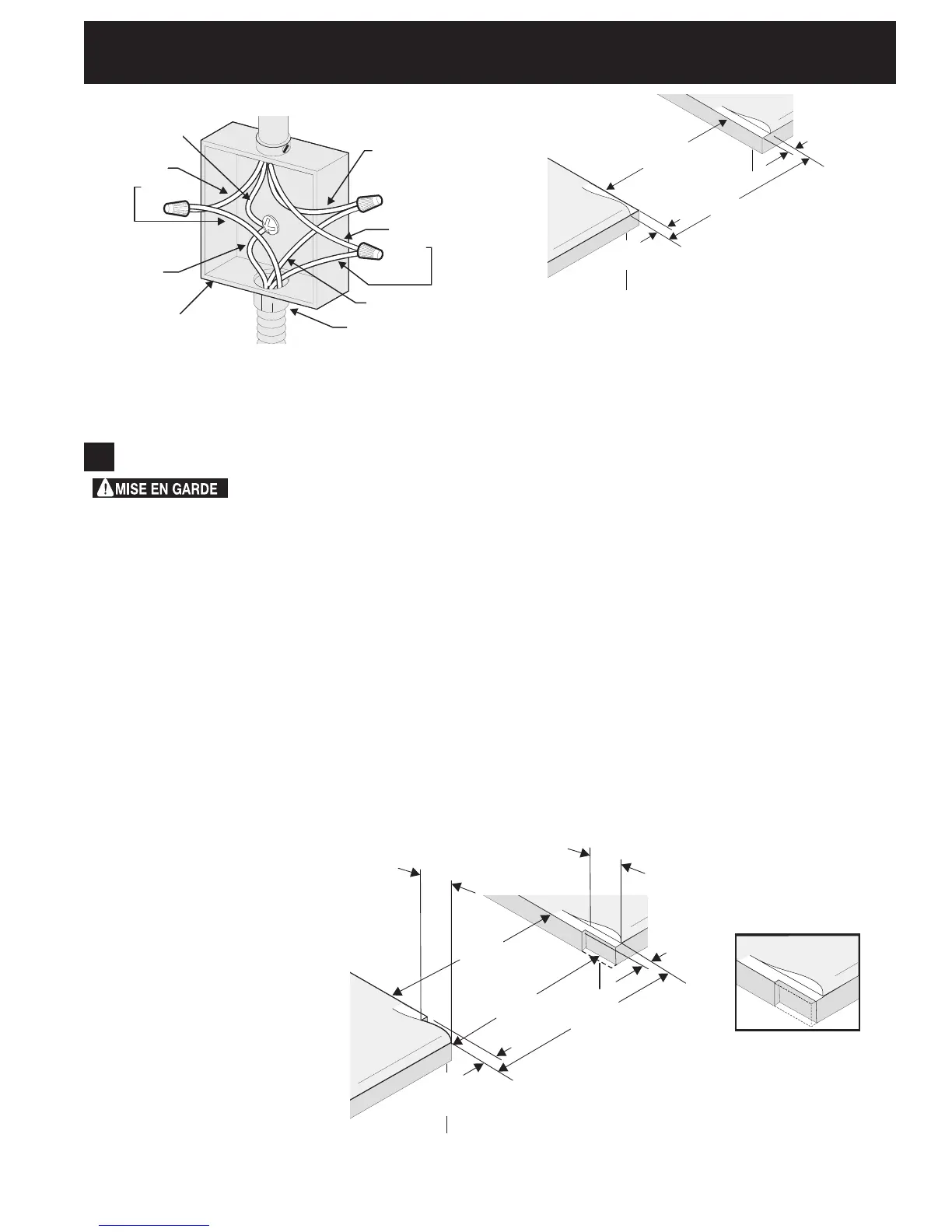 MISE EN GARDE