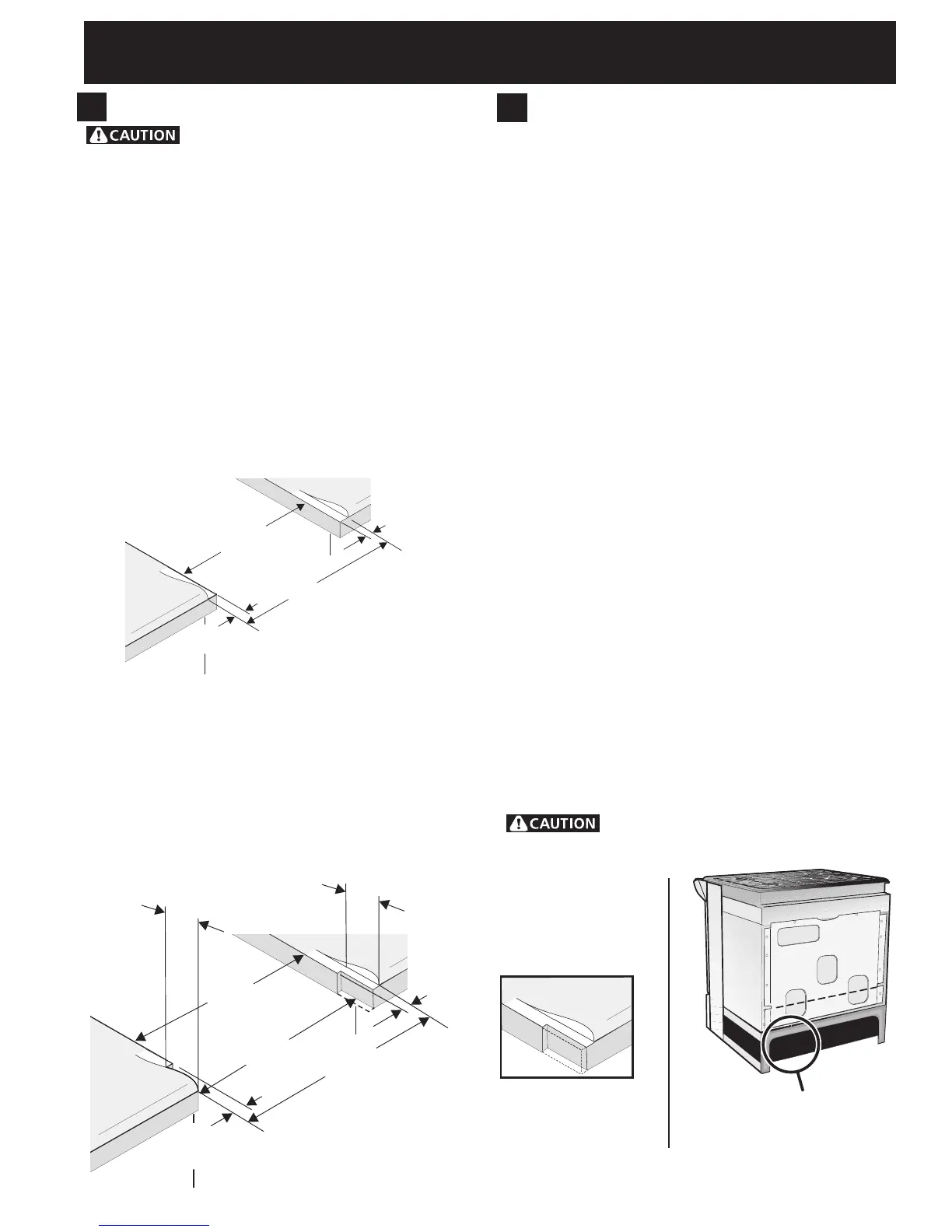 CAUTION

CAUTION