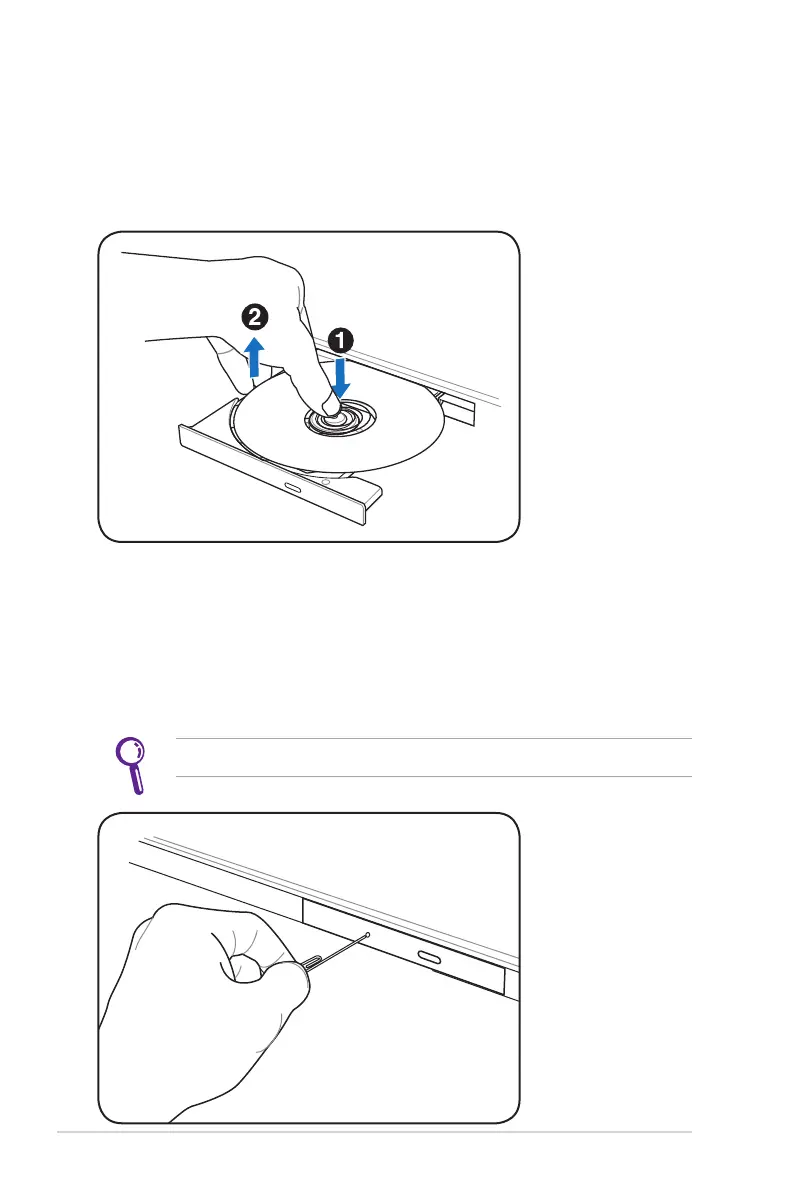 2

1