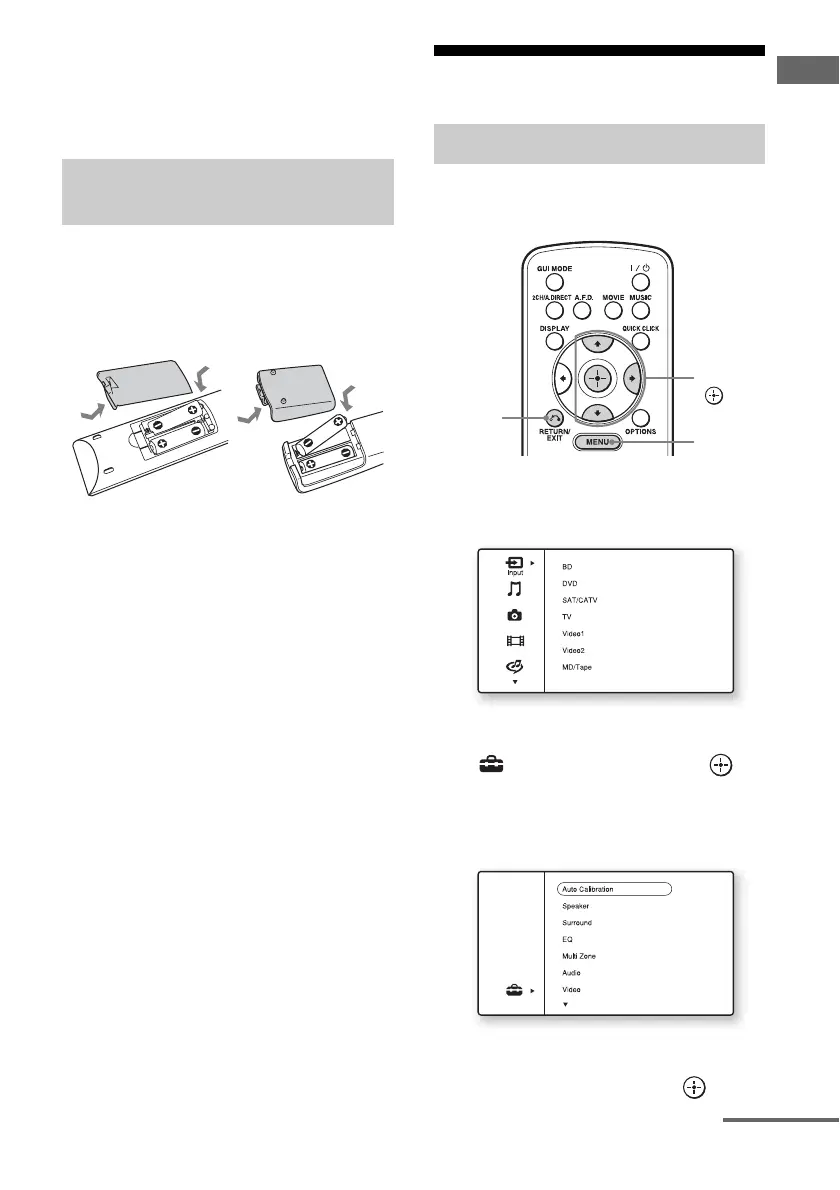 GUI MODE

I / ⏻

2CH/A.DIRECT

A.F.D.

MOVIE

MUSIC

DISPLAY

QUICK CLICK

RETURN/ EXIT

OPTIONS

MENU

Input

BD

DVD

SAT/CATV

TV

Video1

Video2

MD/Tape

Auto Calibration

Speaker

Surround

EQ

Multi Zone

Audio

Video