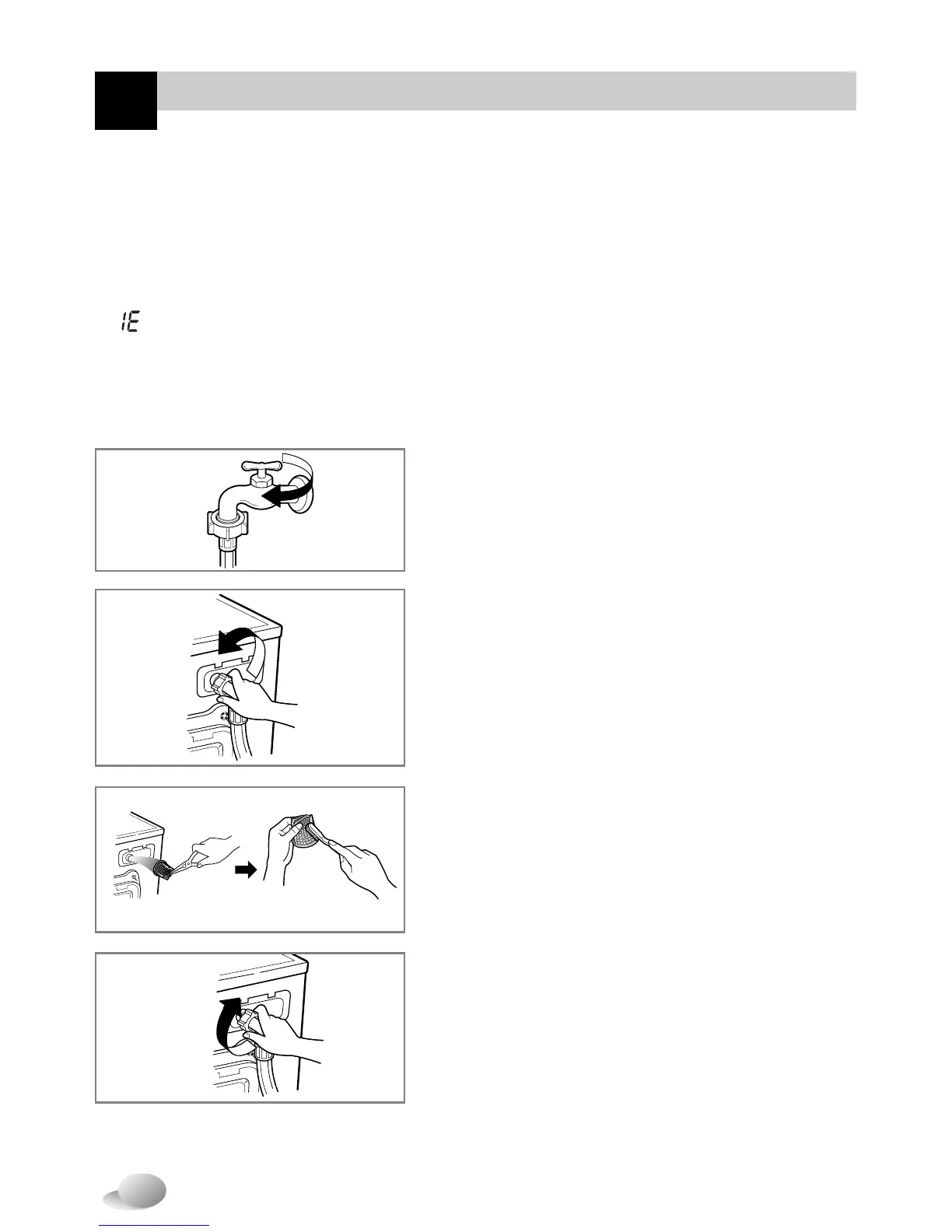 IE