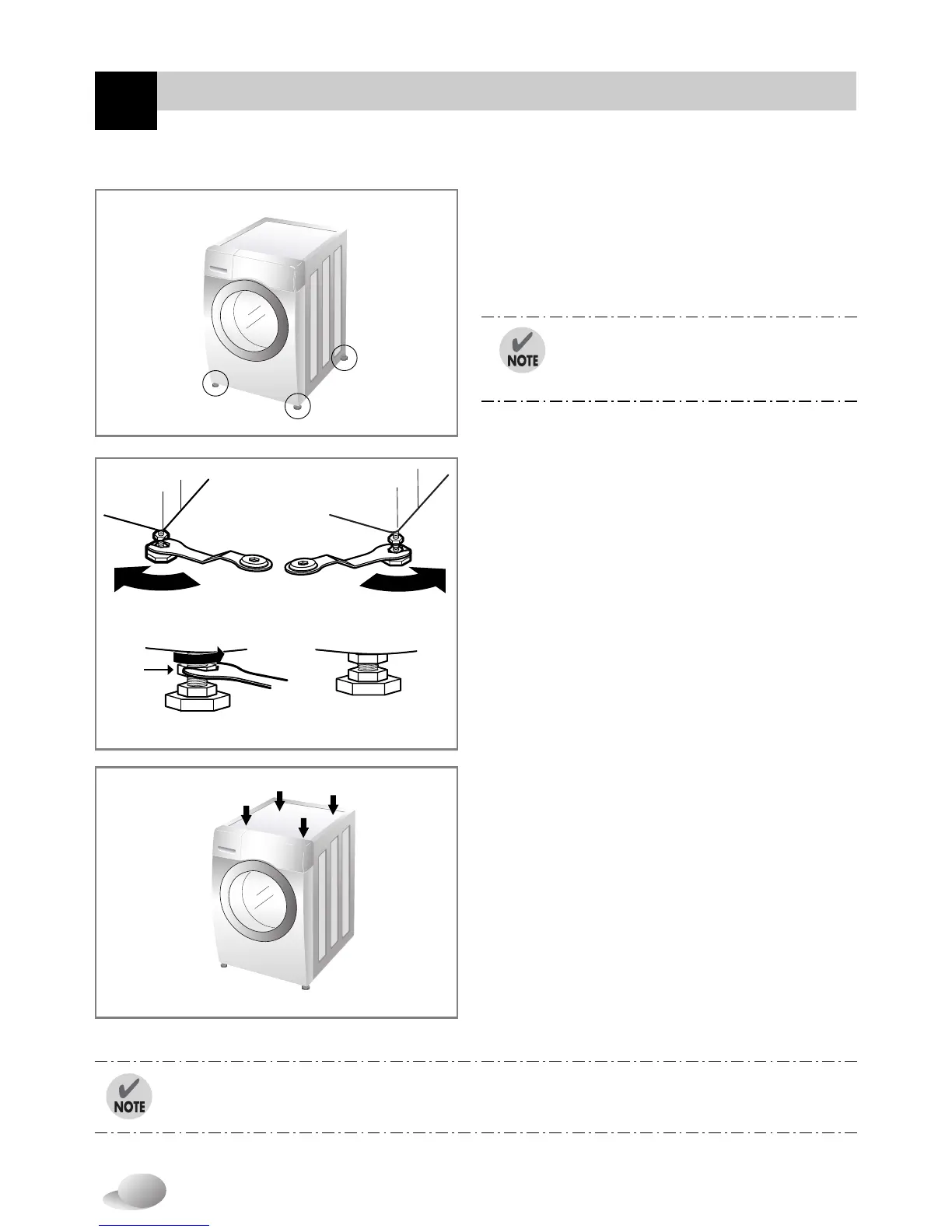 NOTE

NOTE