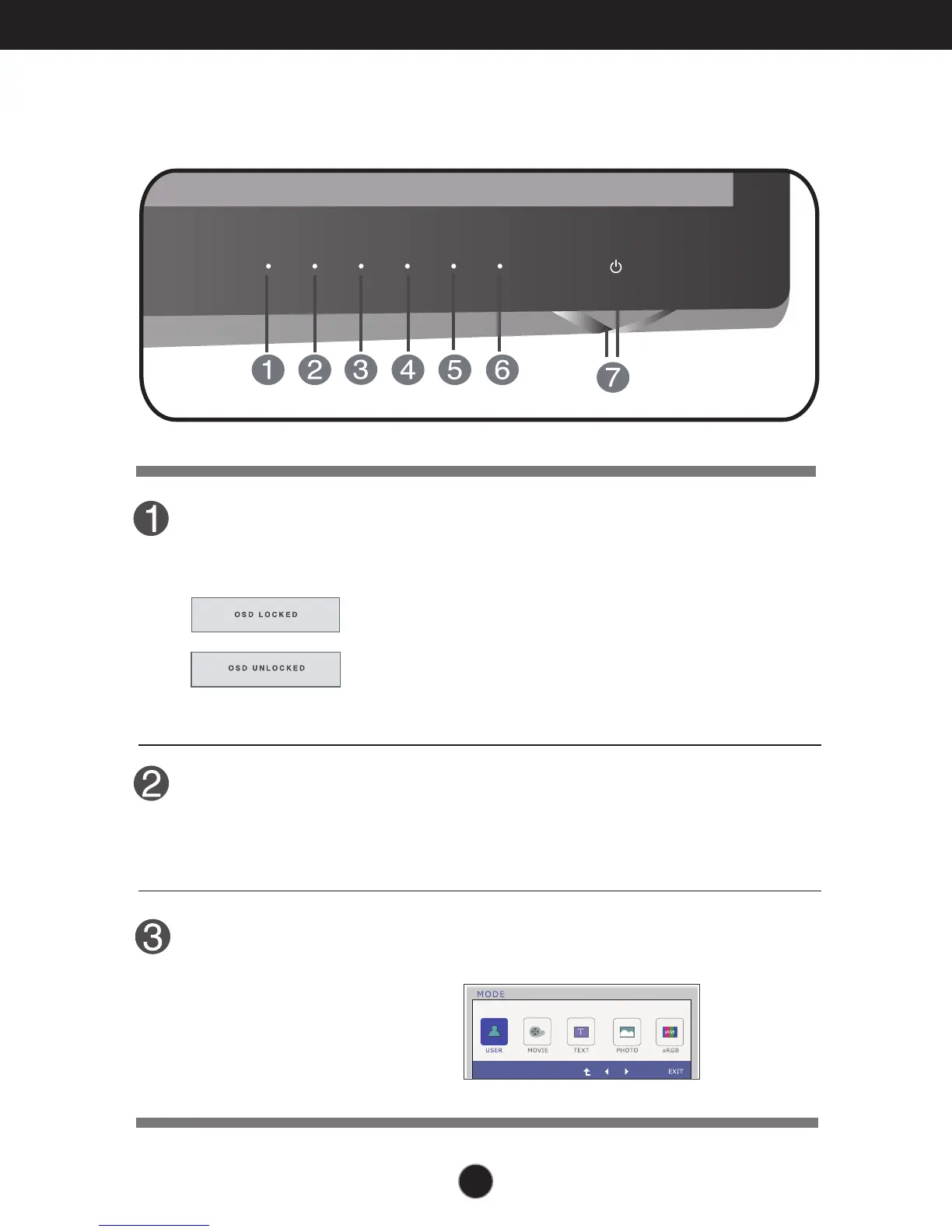 1 2 3 4 5 6 7

1

OSD LOCKED

OSD UNLOCKED

2

3

MODE

USER MOVIE TEXT PHOTO sRGB

EXIT