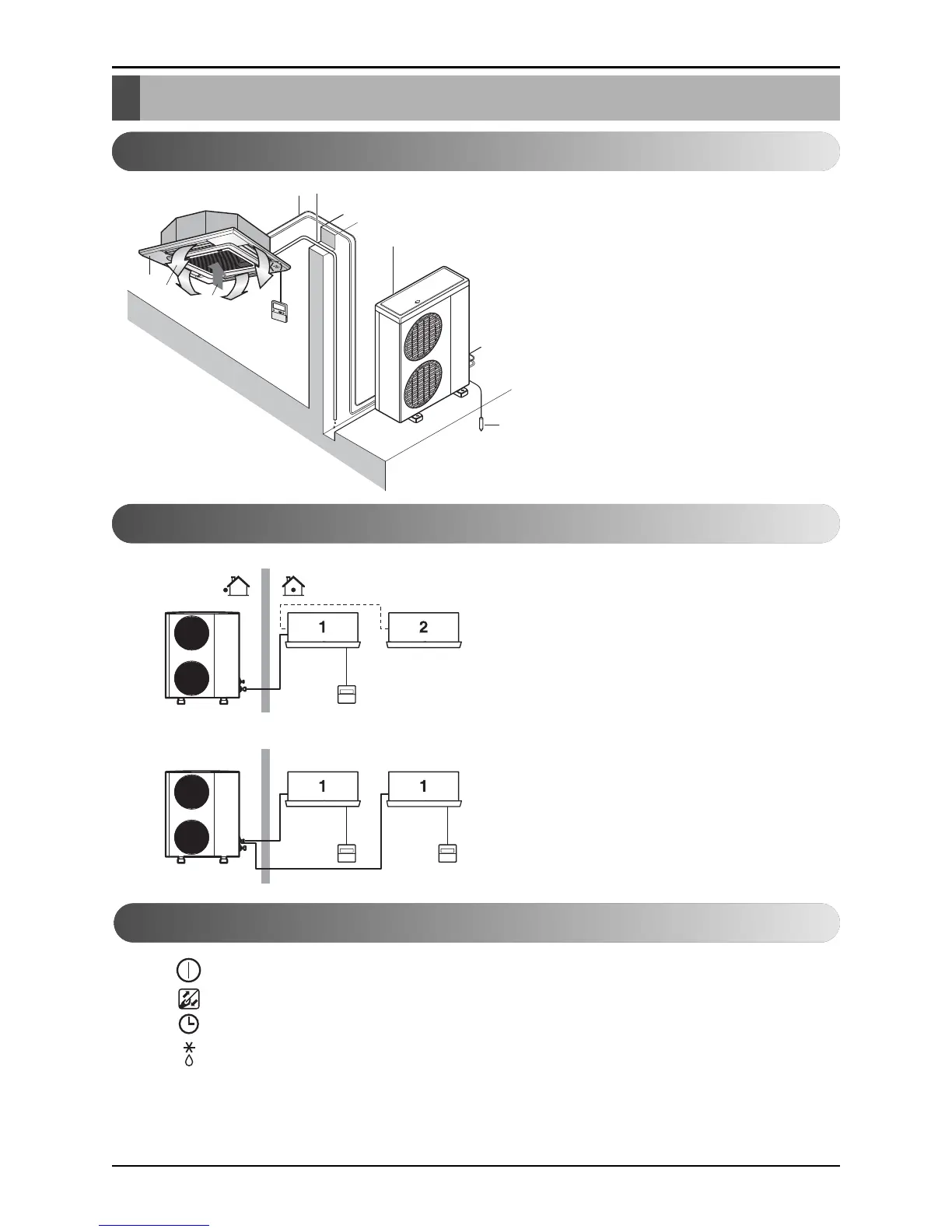 1

2

1

1