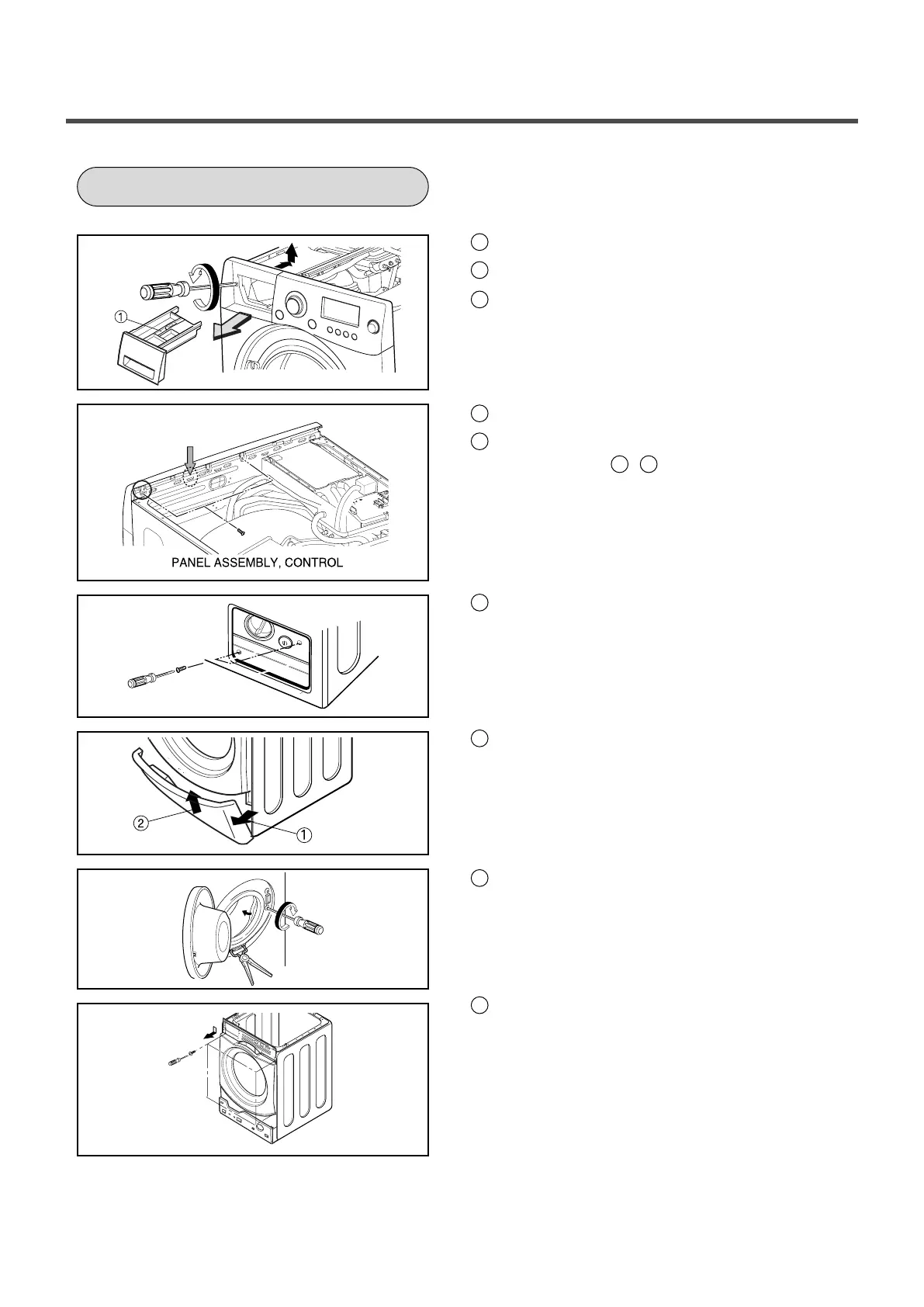 ①

PANEL ASSEMBLY, CONTROL

②

①