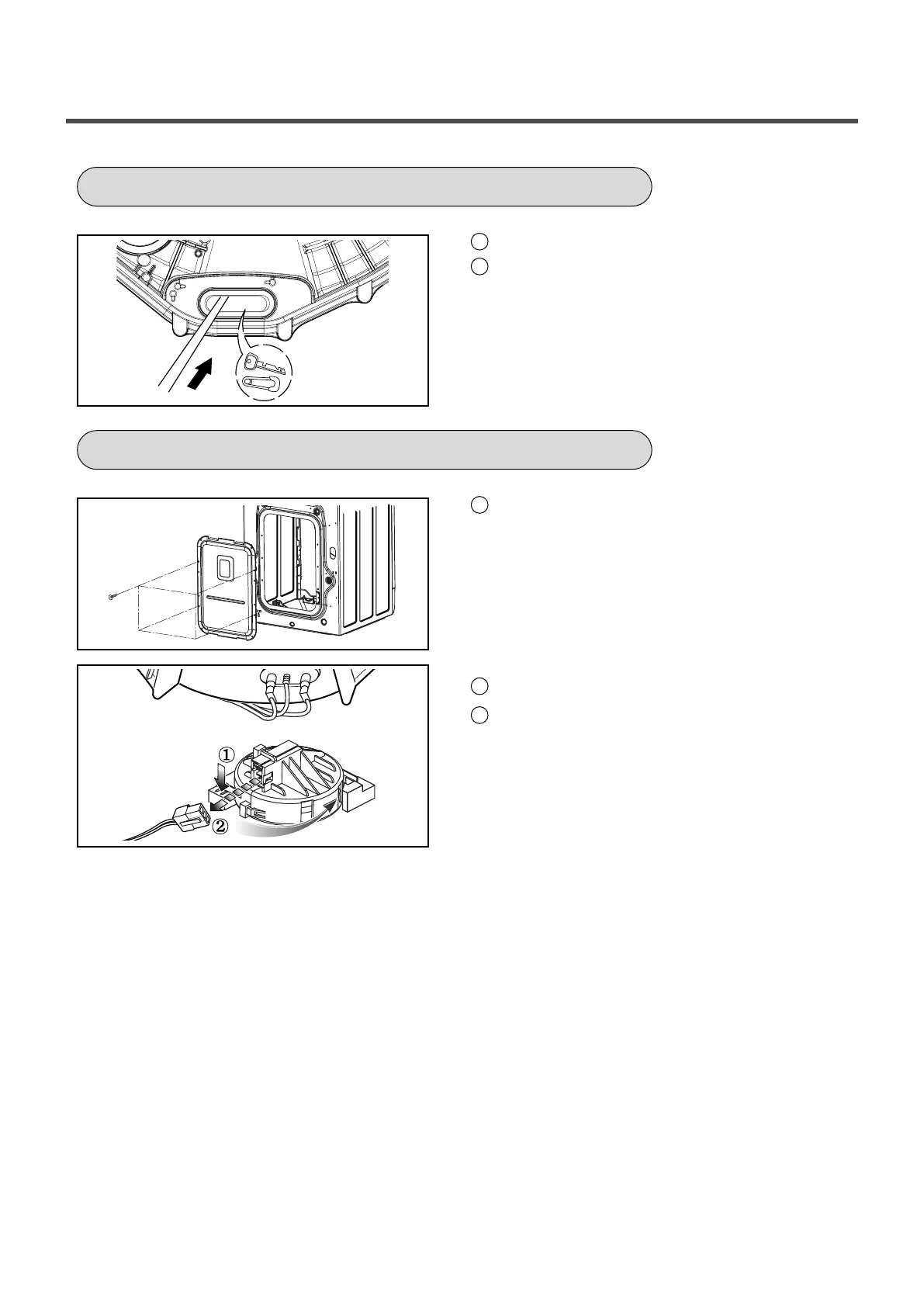 ①

②