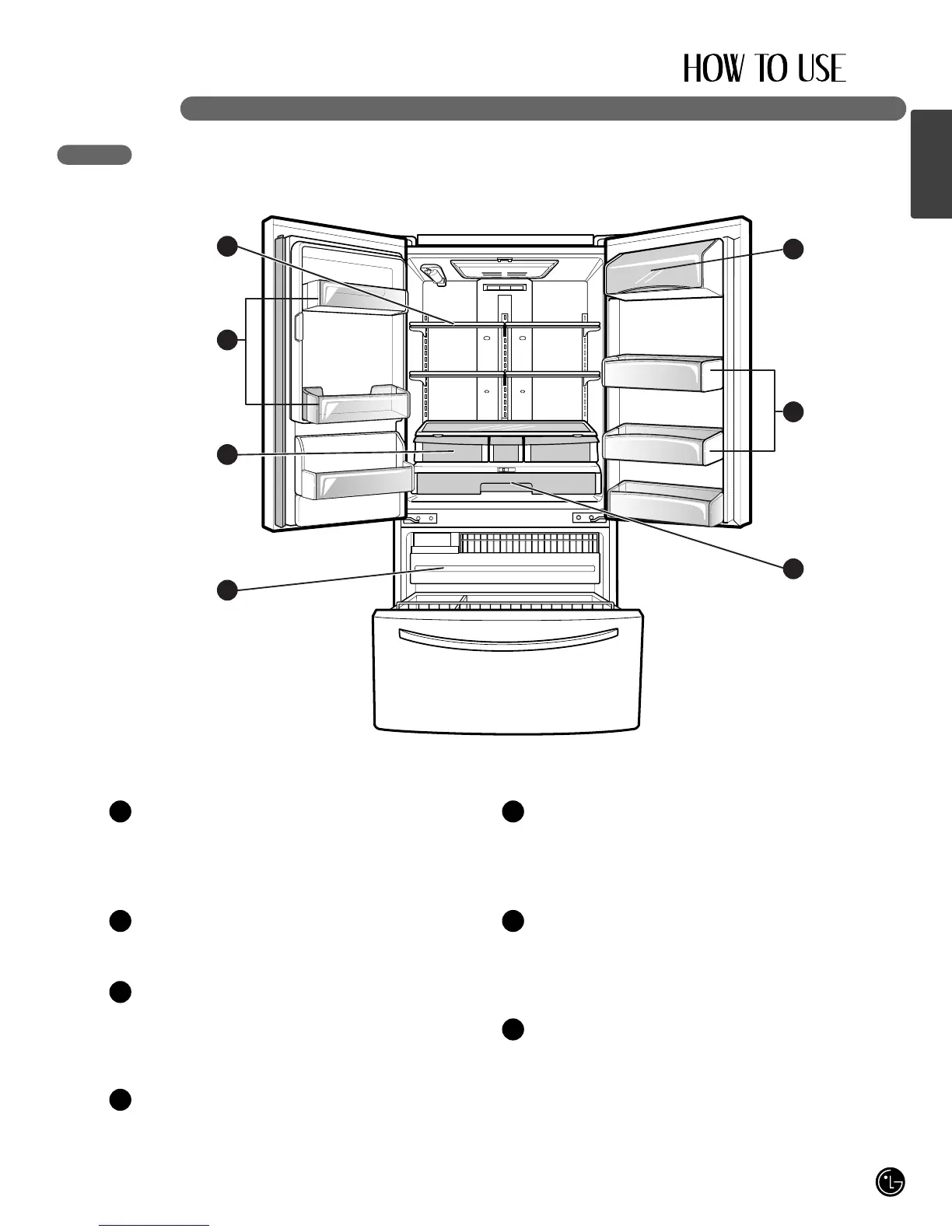 HOW TO USE