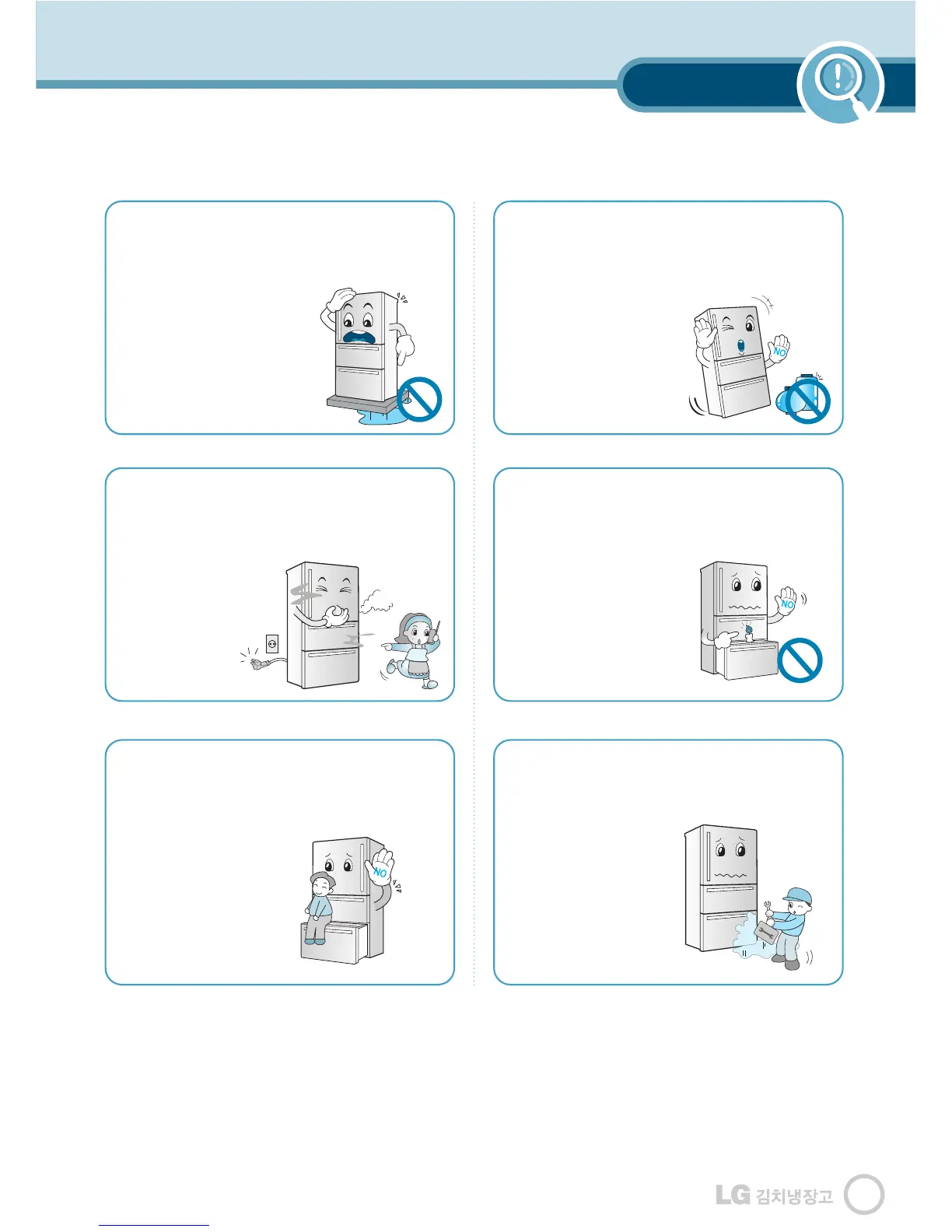 NO

NO

NO

LG 김치냉장고