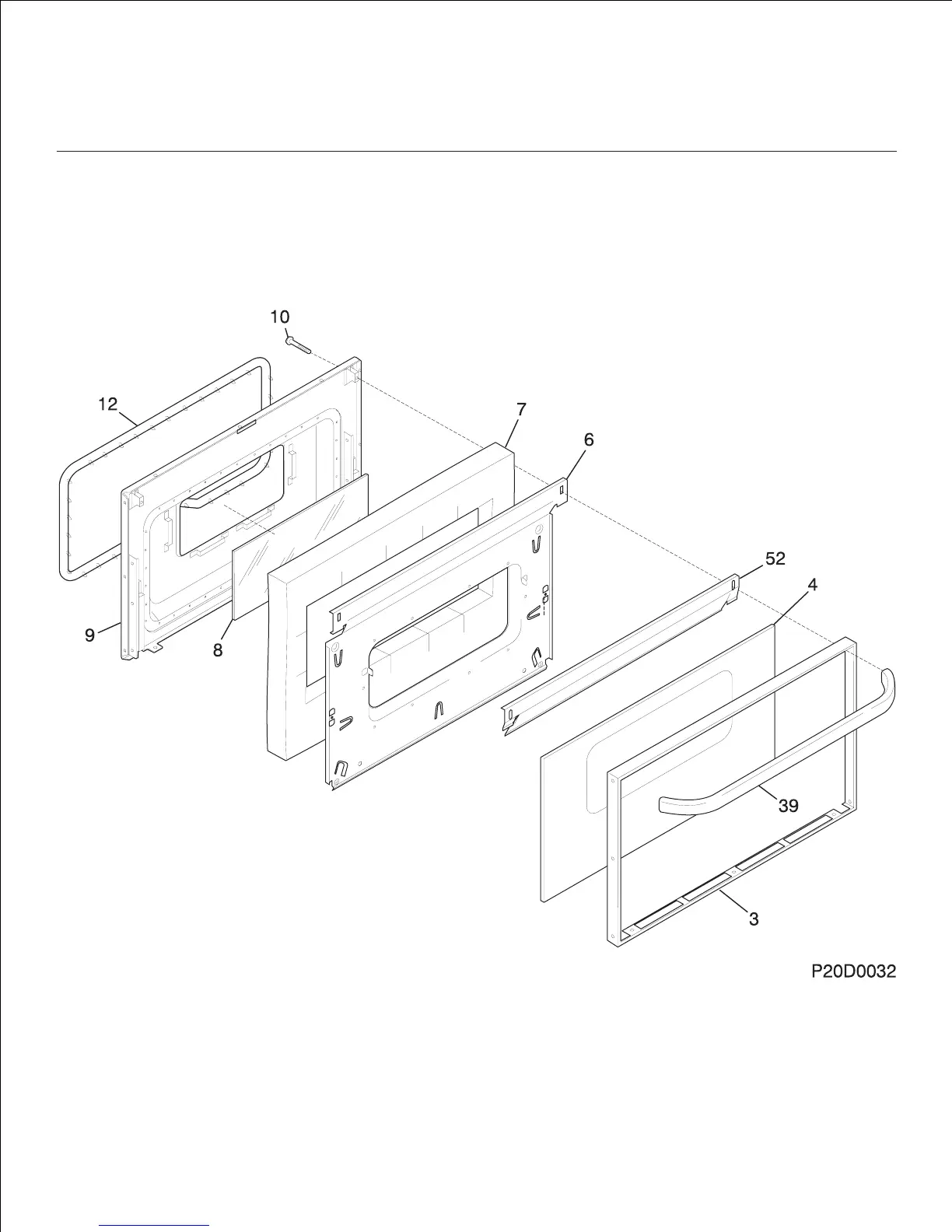 10

12

7

6

52

4

9

8

39

3

P20D0032