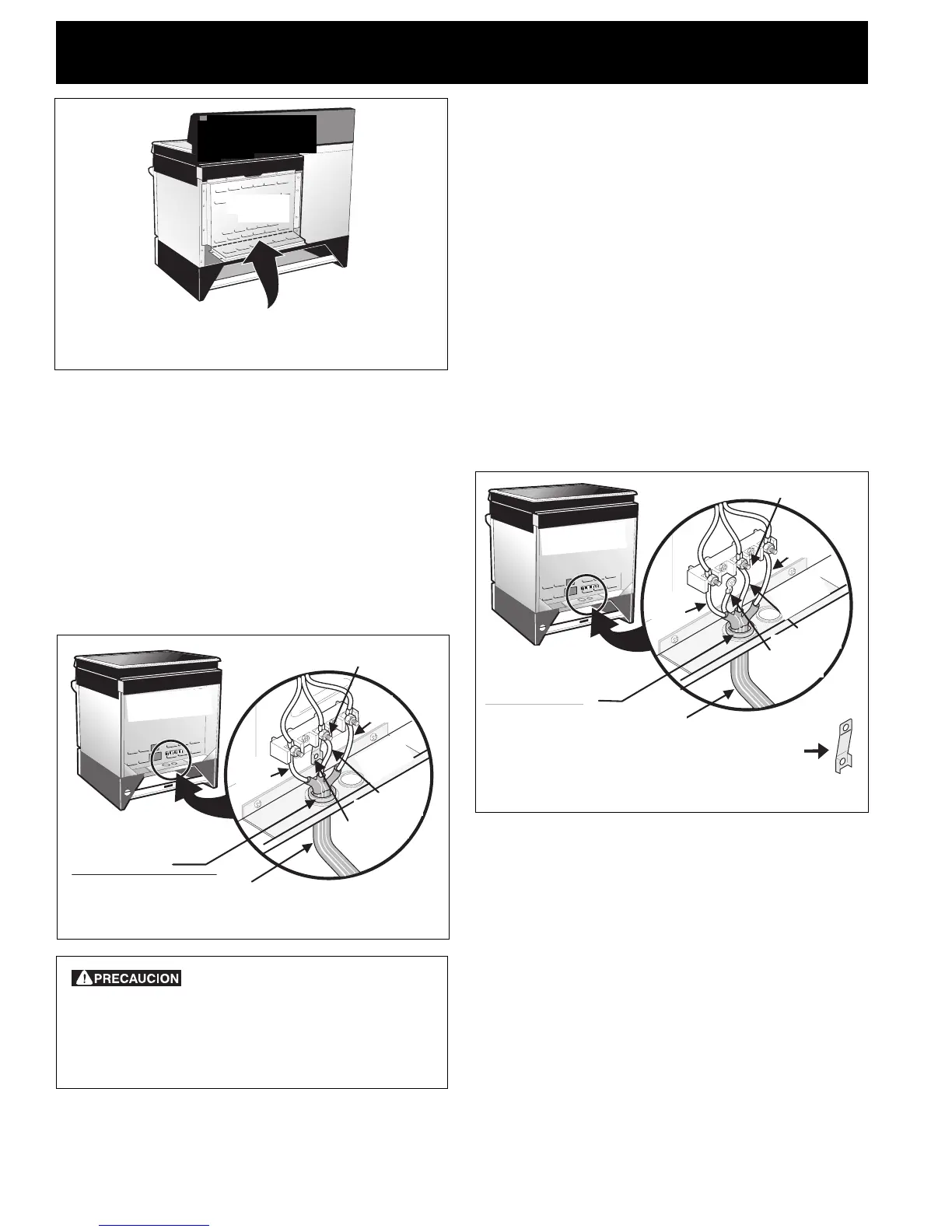 PRECAUCION